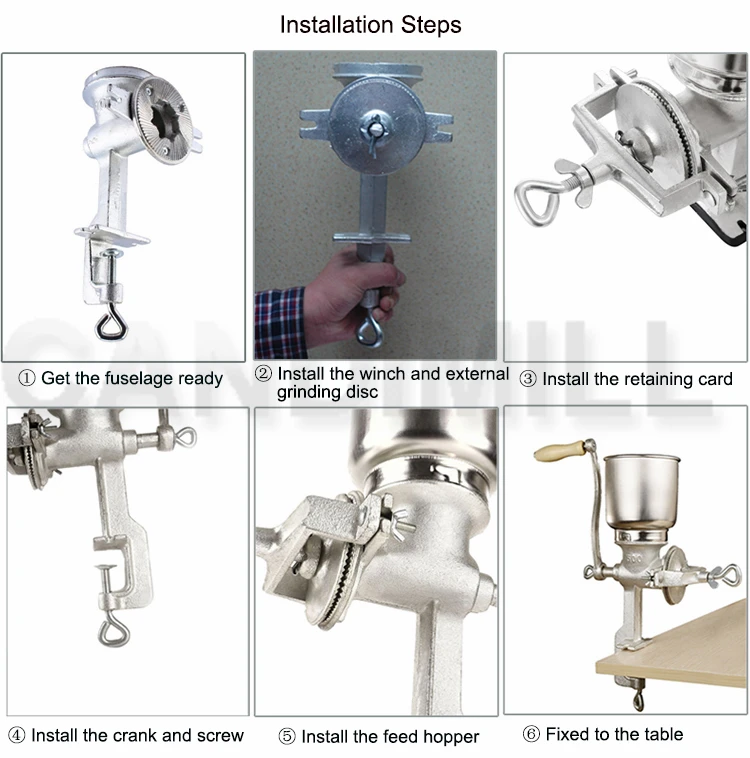 Installation Steps

① Get the fuselage ready

② Install the winch and external grinding disc

③ Install the retaining card

④ Install the crank and screw

⑤ Install the feed hopper

⑥ Fixed to the table

CANMILL