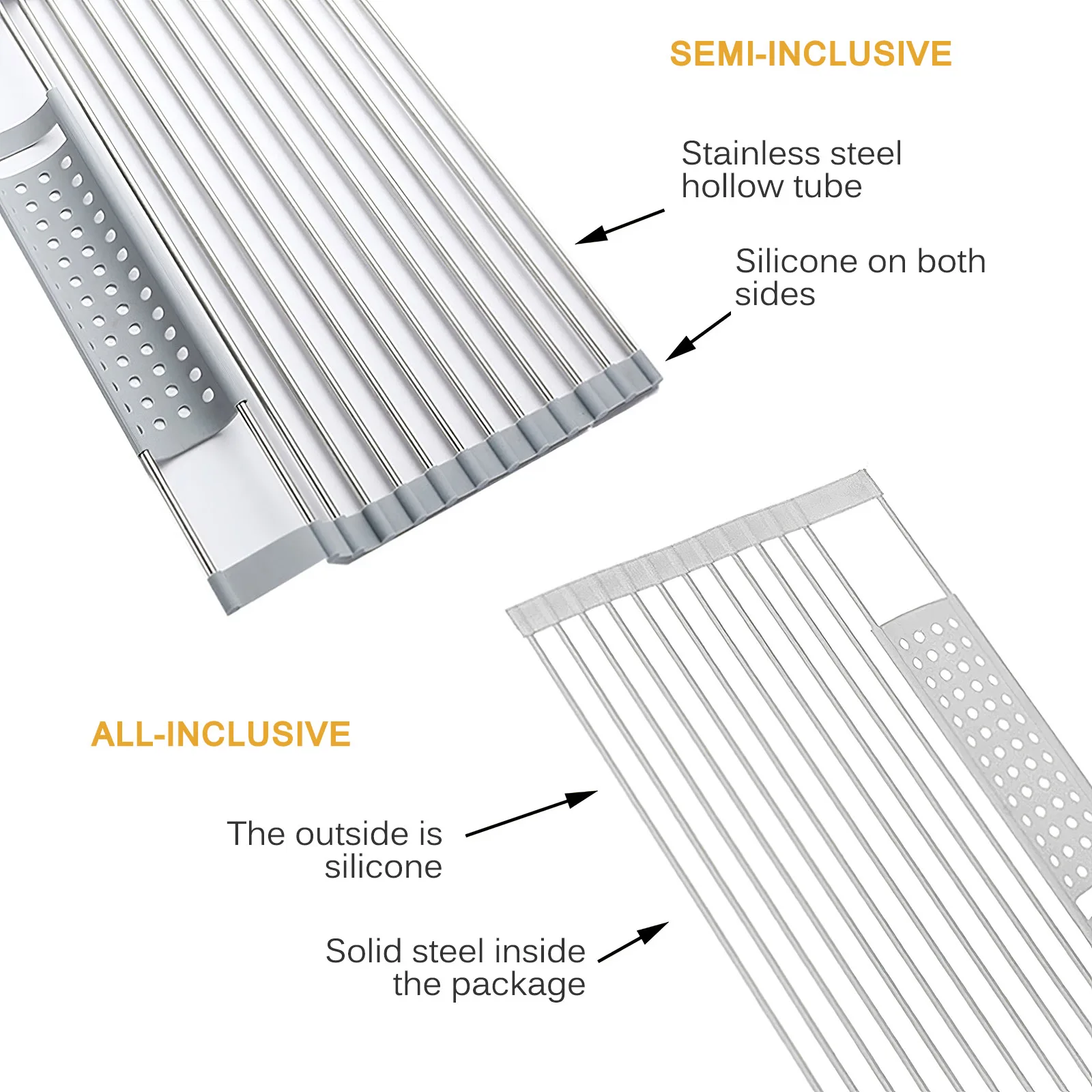 SEMI-INCLUSIVE

Stainless steel hollow tube

Silicone on both sides

ALL-INCLUSIVE

The outside is silicone

Solid steel inside the package