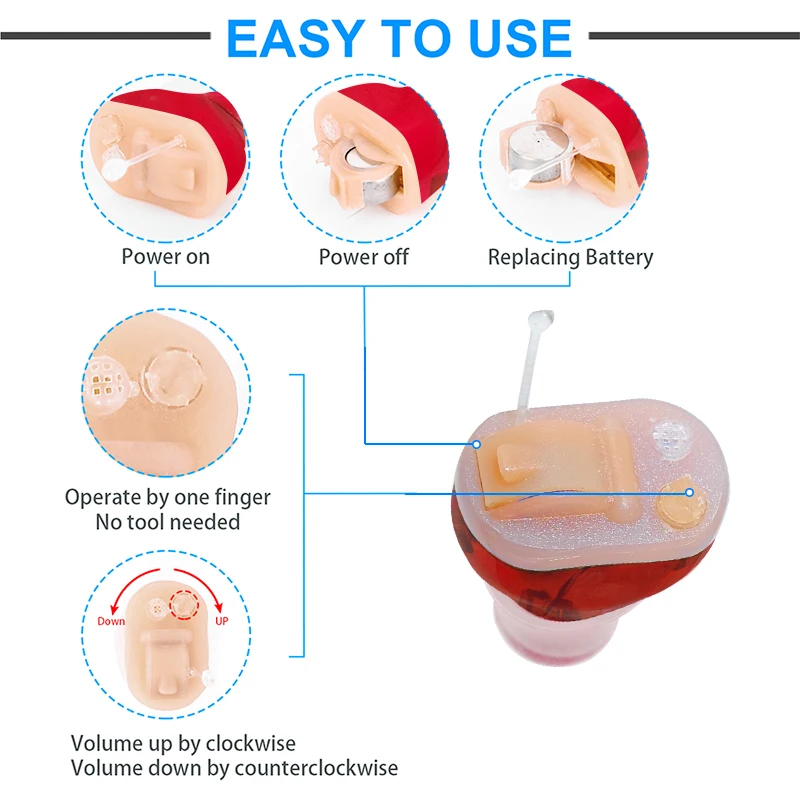 EASY TO USE

Power on

Power off

Replacing Battery

Operate by one finger
No tool needed

Down

UP

Volume up by clockwise
Volume down by counterclockwise