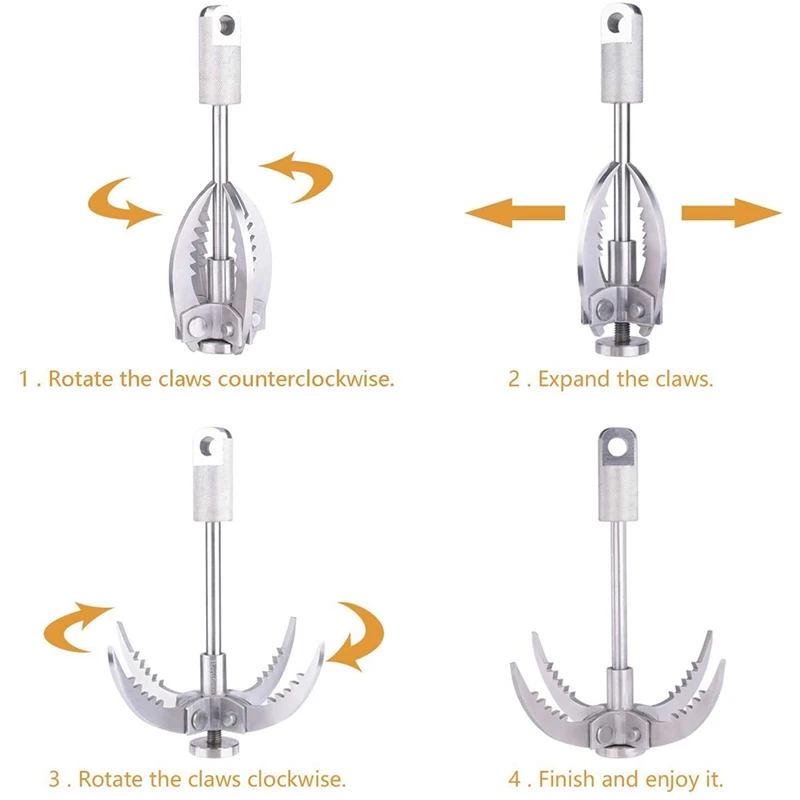 1 . Rotate the claws counterclockwise.

2 . Expand the claws.

3 . Rotate the claws clockwise.

4 . Finish and enjoy it.