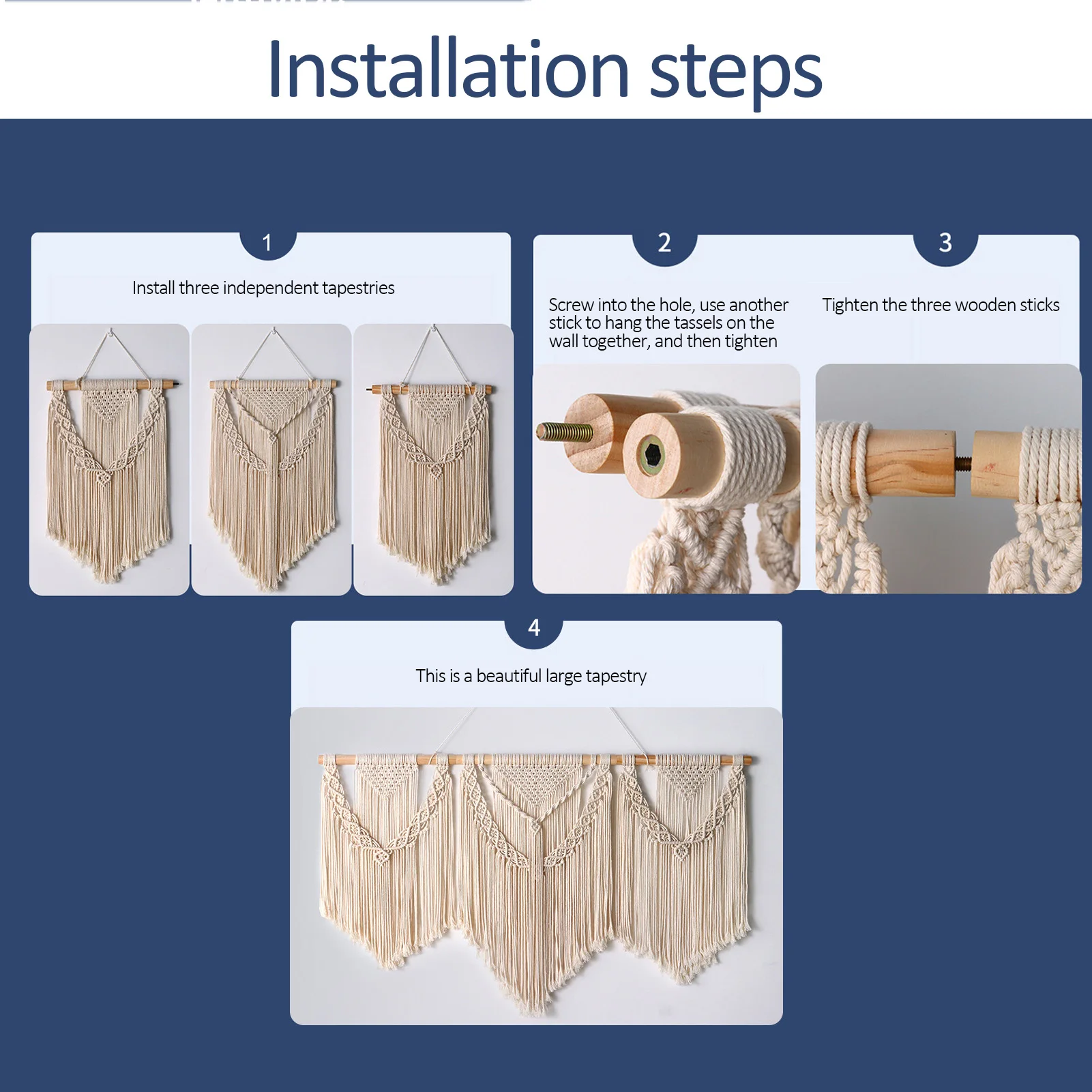 Installation steps

1

Install three independent tapestries

2

Screw into the hole, use another stick to hang the tassels on the wall together, and then tighten

3

Tighten the three wooden sticks

4

This is a beautiful large tapestry