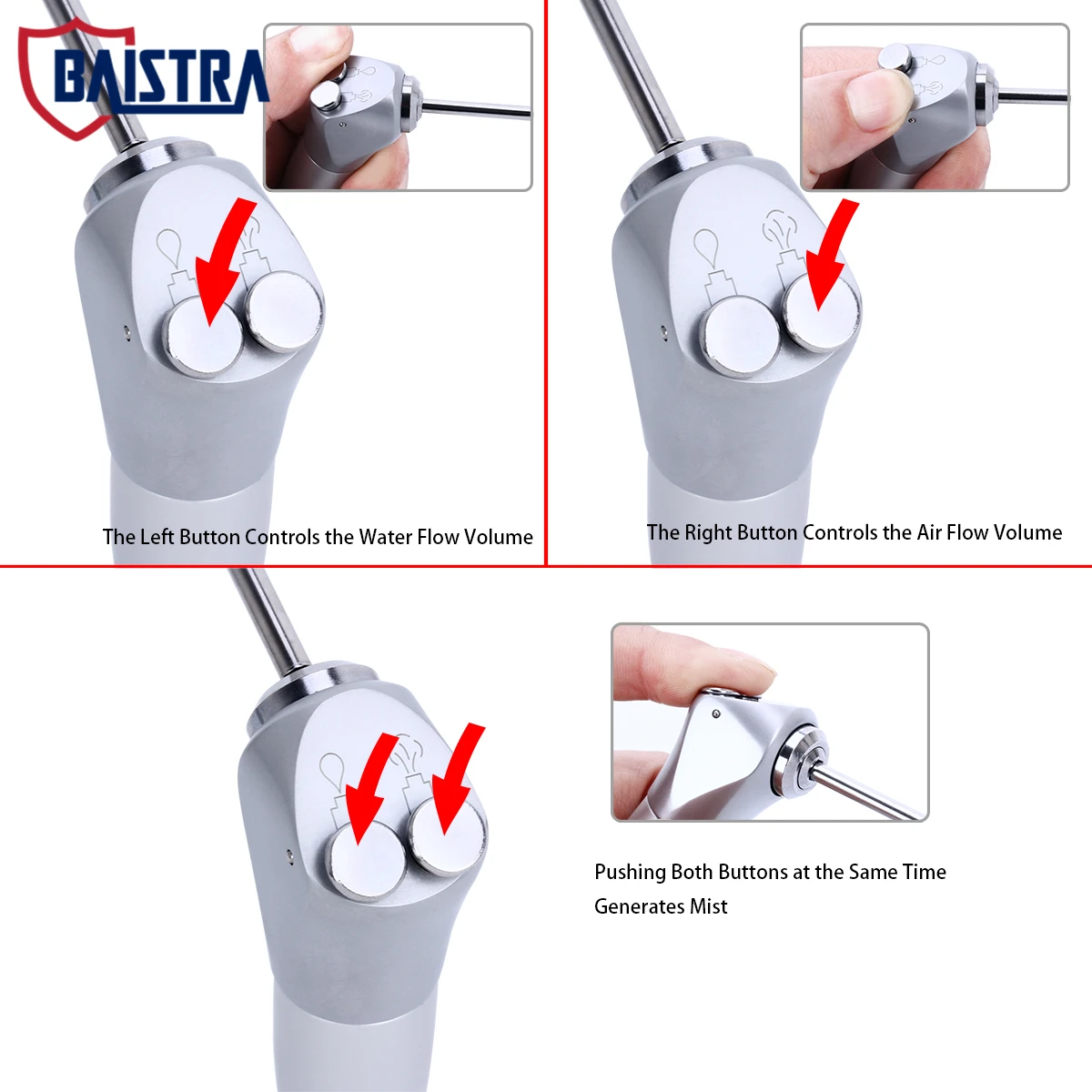 BAISTRA

The Left Button Controls the Water Flow Volume

The Right Button Controls the Air Flow Volume

Pushing Both Buttons at the Same Time Generates Mist