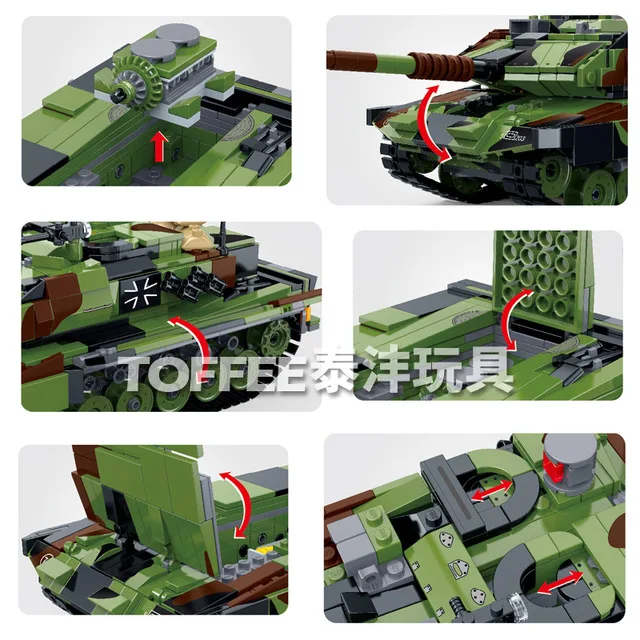 TOFFEE泰沣玩具