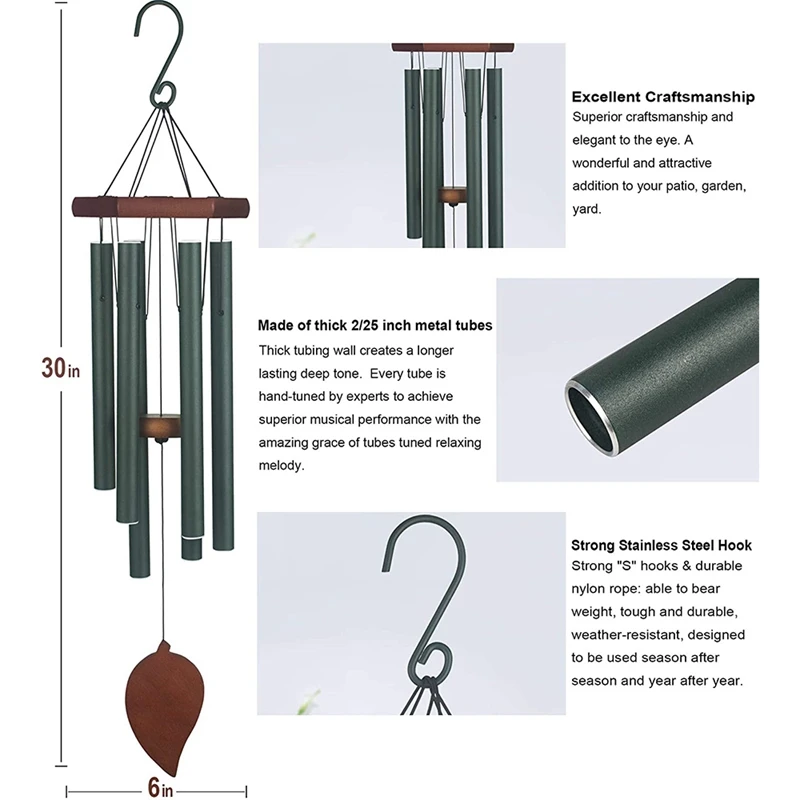 30in

6in

Excellent Craftsmanship
Superior craftsmanship and elegant to the eye. A wonderful and attractive addition to your patio, garden, yard.

Made of thick 2/25 inch metal tubes
Thick tubing wall creates a longer lasting deep tone. Every tube is hand-tuned by experts to achieve superior musical performance with the amazing grace of tubes tuned relaxing melody.

Strong Stainless Steel Hook
Strong "S" hooks & durable nylon rope: able to bear weight, tough and durable, weather-resistant, designed to be used season after season and year after year.