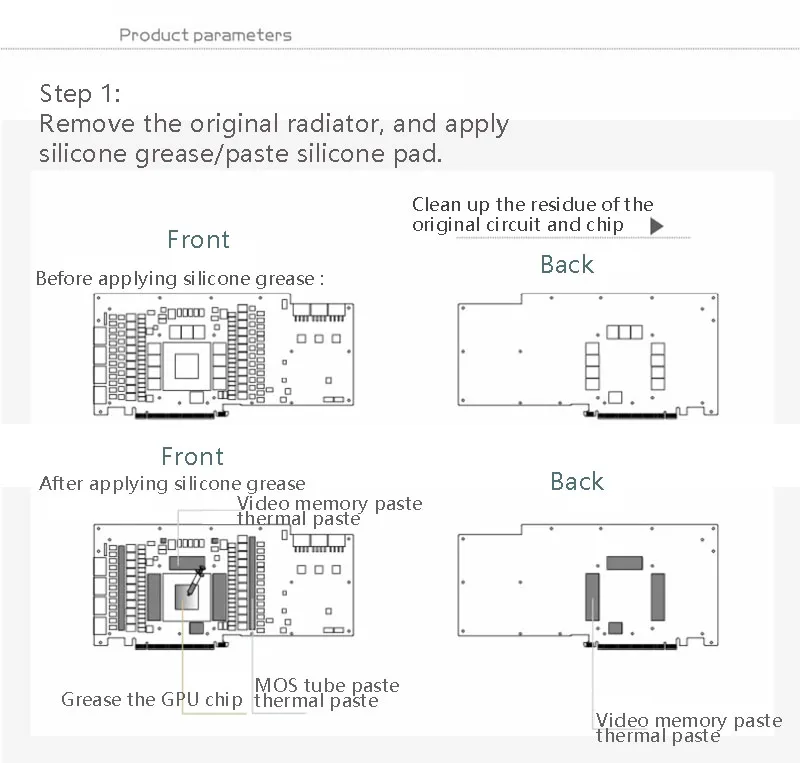 Product parameters

Step 1:
Remove the original radiator, and apply silicone grease/paste silicone pad.

Clean up the residue of the original circuit and chip

Front

Before applying silicone grease :

Back

Front

After applying silicone grease

Video memory paste thermal paste

Back

Grease the GPU chip

MOS tube paste thermal paste

Video memory paste thermal paste