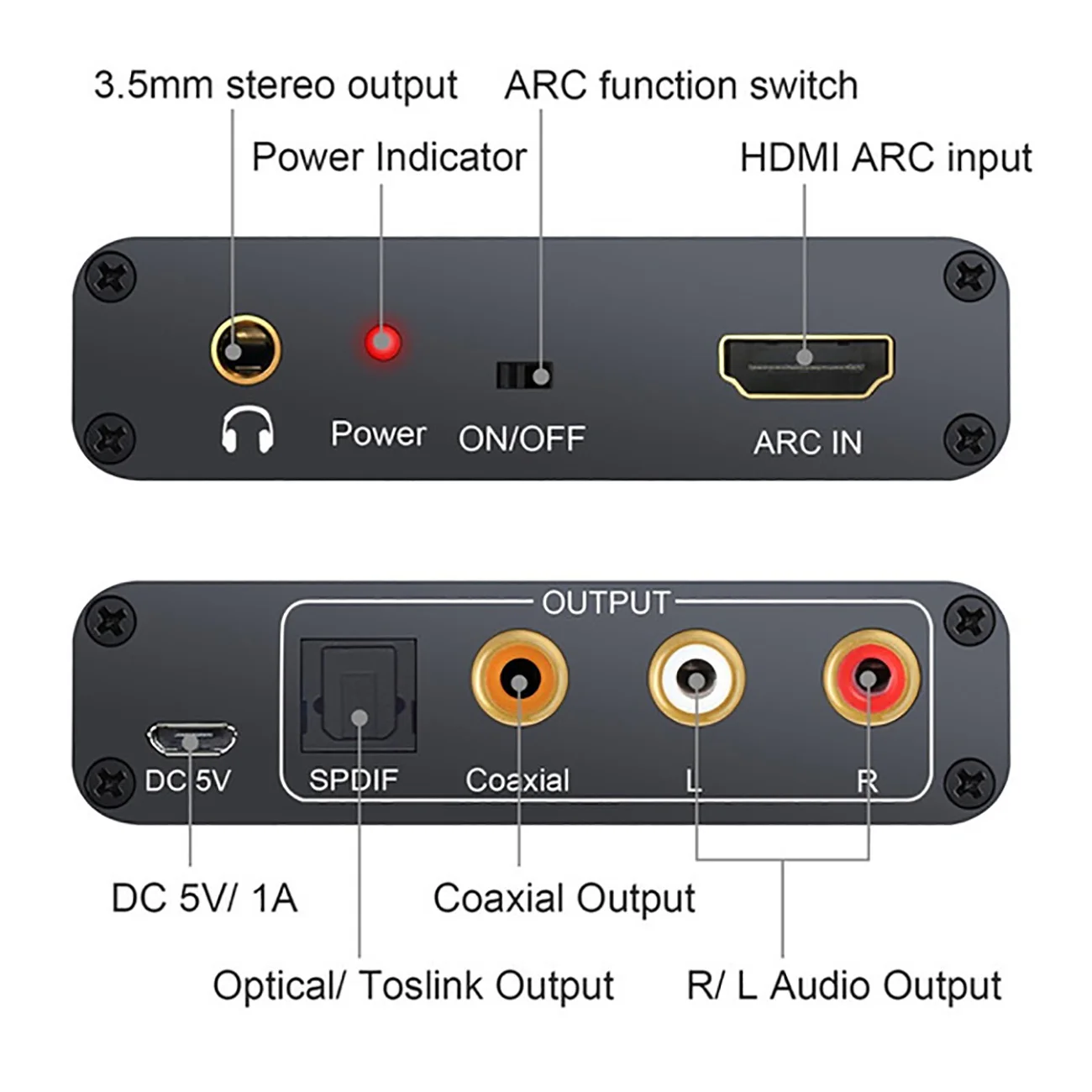 3.5mm stereo output

ARC function switch

Power Indicator

HDMI ARC input

Power

ON/OFF

ARC IN

OUTPUT

DC 5V

SPDIF

Coaxial

L

R

DC 5V/ 1A

Coaxial Output

Optical/ Toslink Output

R/ L Audio Output