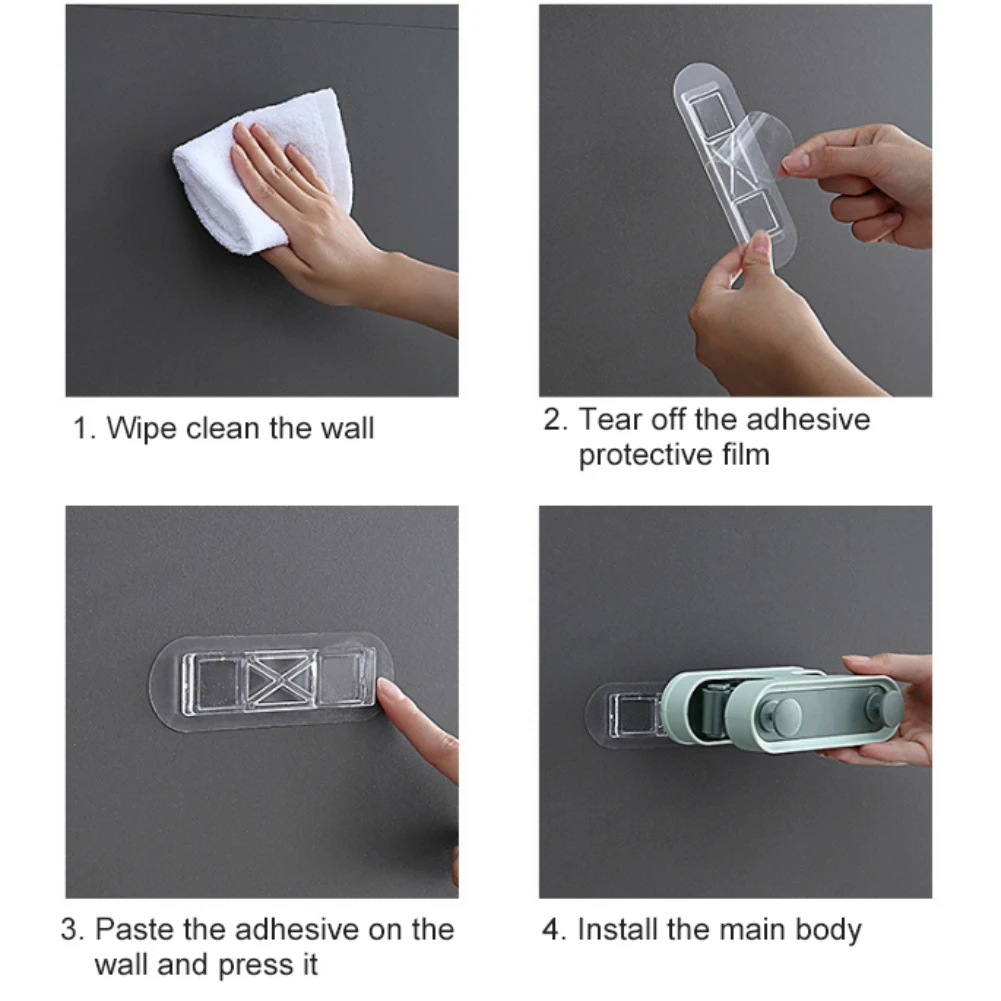 1. Wipe clean the wall

2. Tear off the adhesive protective film

3. Paste the adhesive on the wall and press it

4. Install the main body