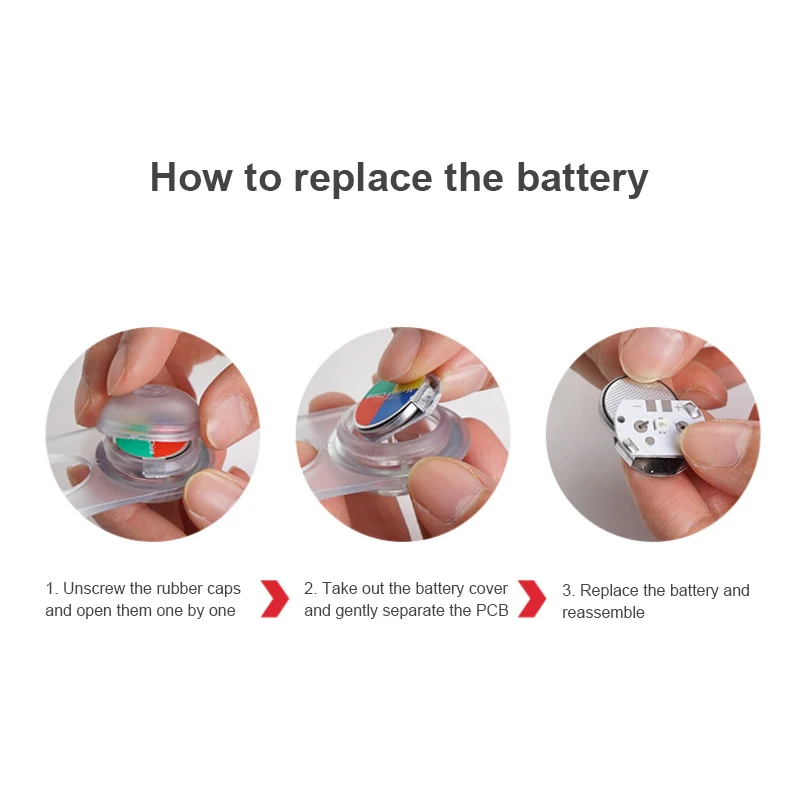 How to replace the battery

1. Unscrew the rubber caps and open them one by one

2. Take out the battery cover and gently separate the PCB

3. Replace the battery and reassemble