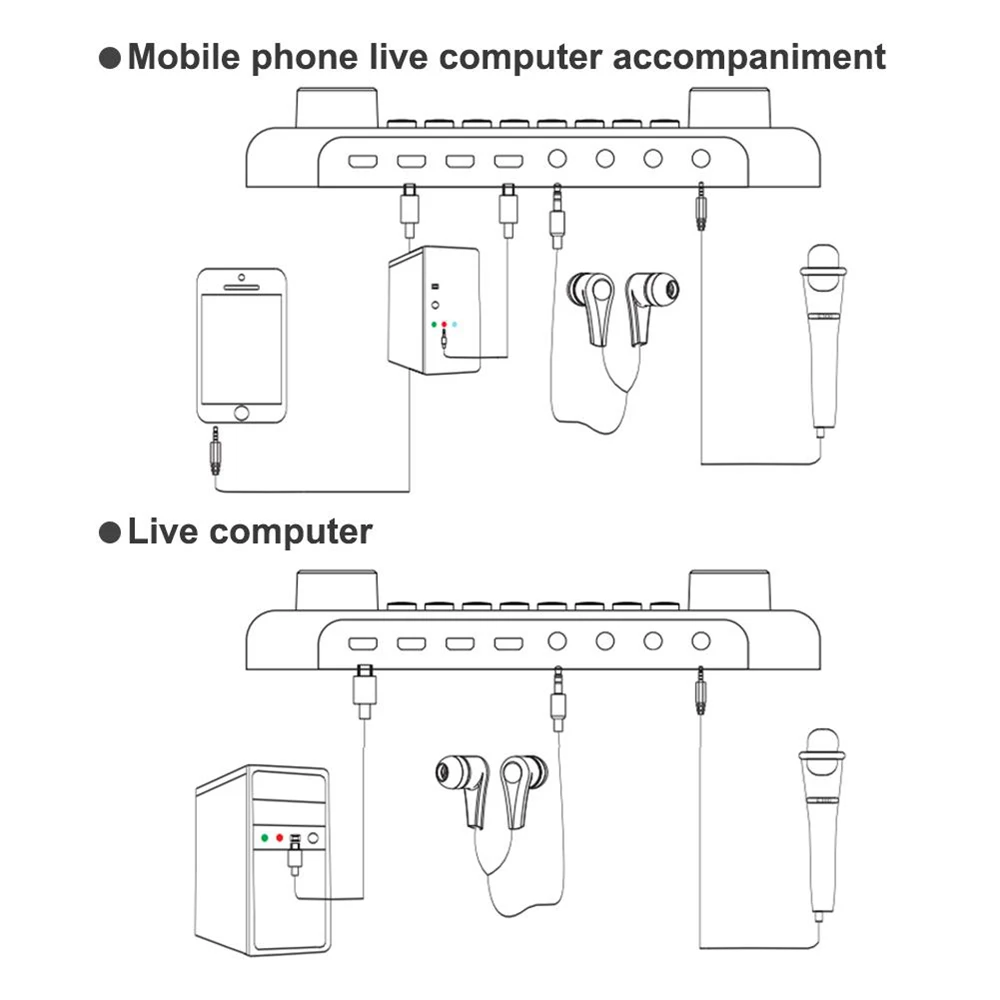 ●Mobile phone live computer accompaniment

●Live computer