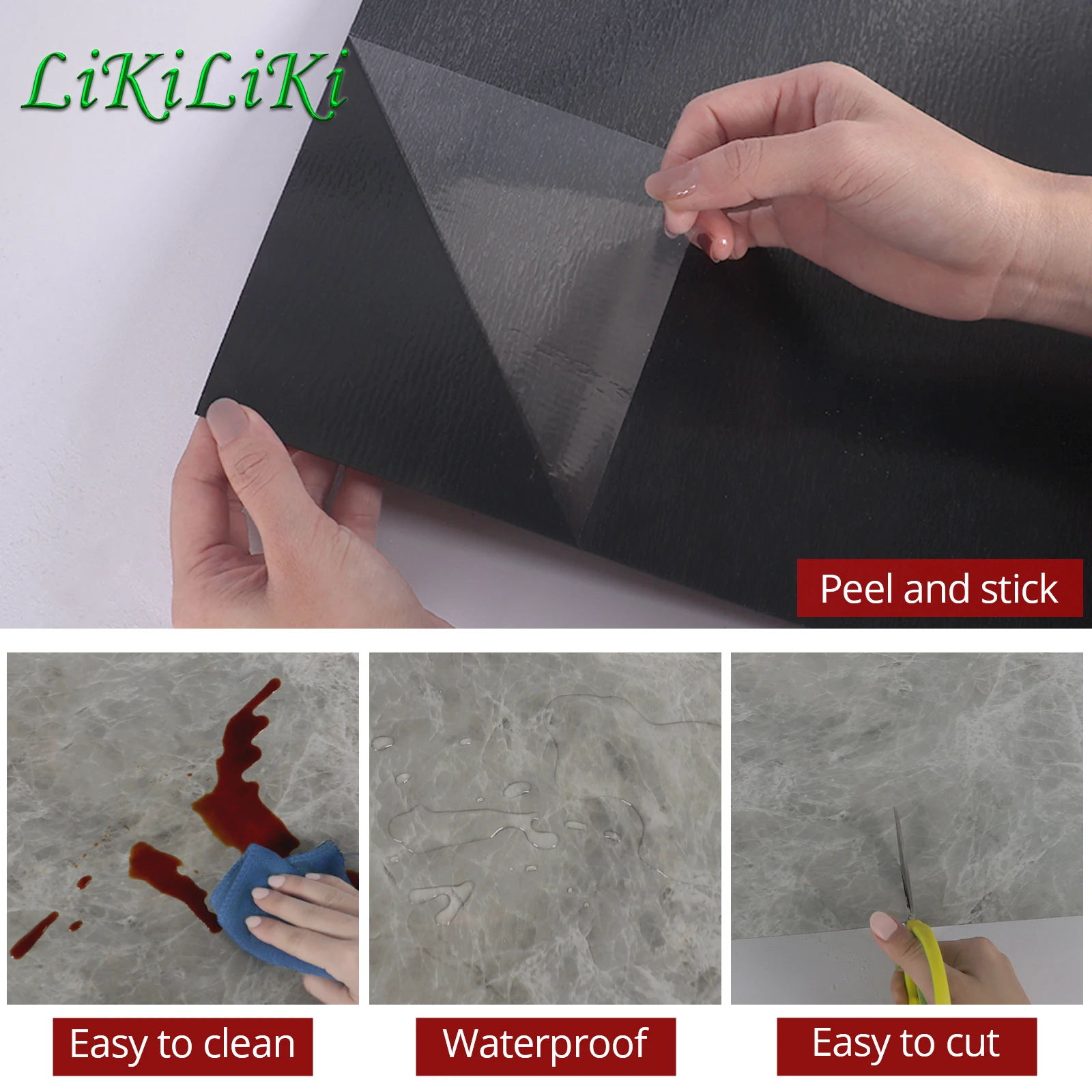 LiKiLiKi

Peel and stick

Easy to clean

Waterproof

Easy to cut