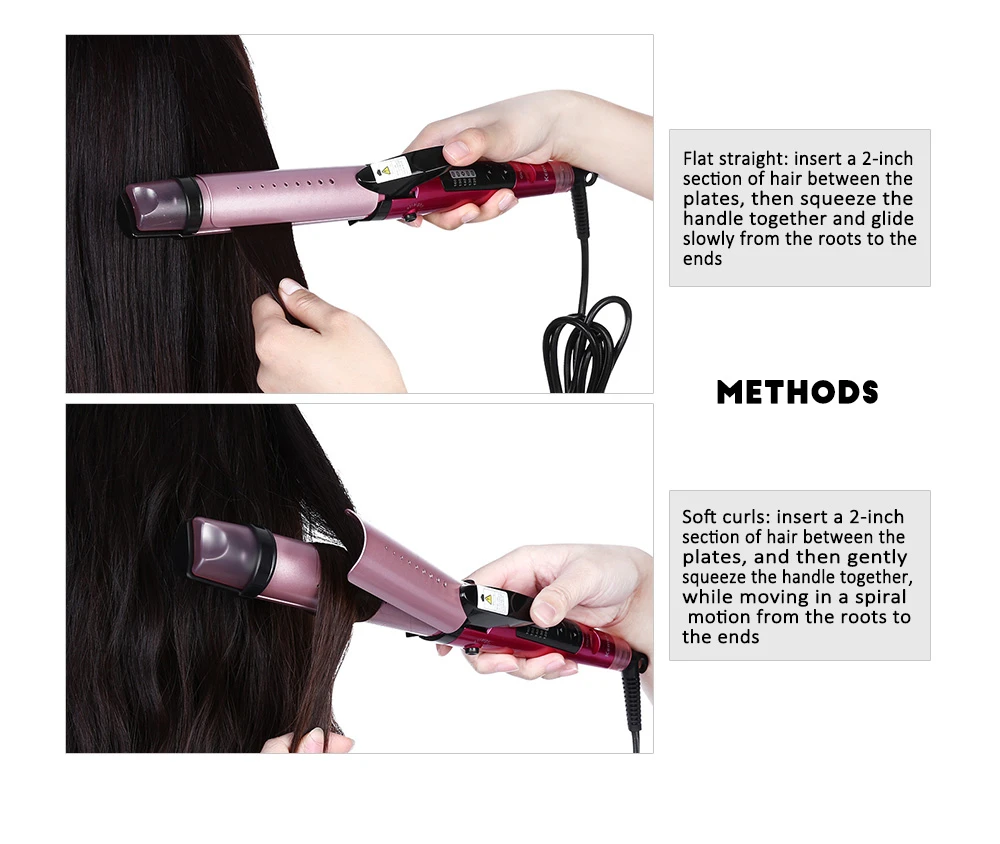 Flat straight: insert a 2-inch section of hair between the plates, then squeeze the handle together and glide slowly from the roots to the ends

METHODS

Soft curls: insert a 2-inch section of hair between the plates, and then gently squeeze the handle together, while moving in a spiral motion from the roots to the ends