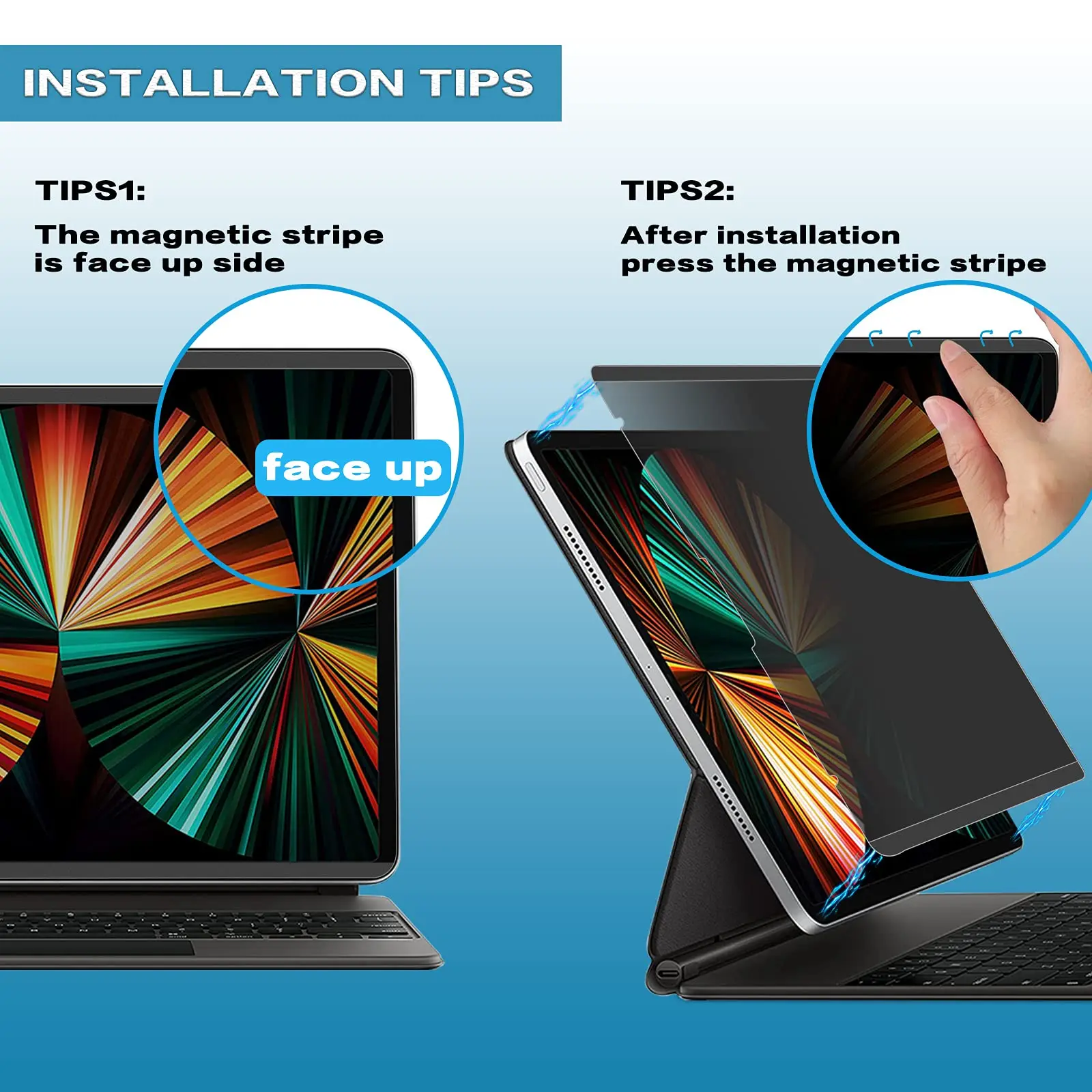 INSTALLATION TIPS

TIPS1:

The magnetic stripe is face up side

face up

TIPS2:

After installation press the magnetic stripe