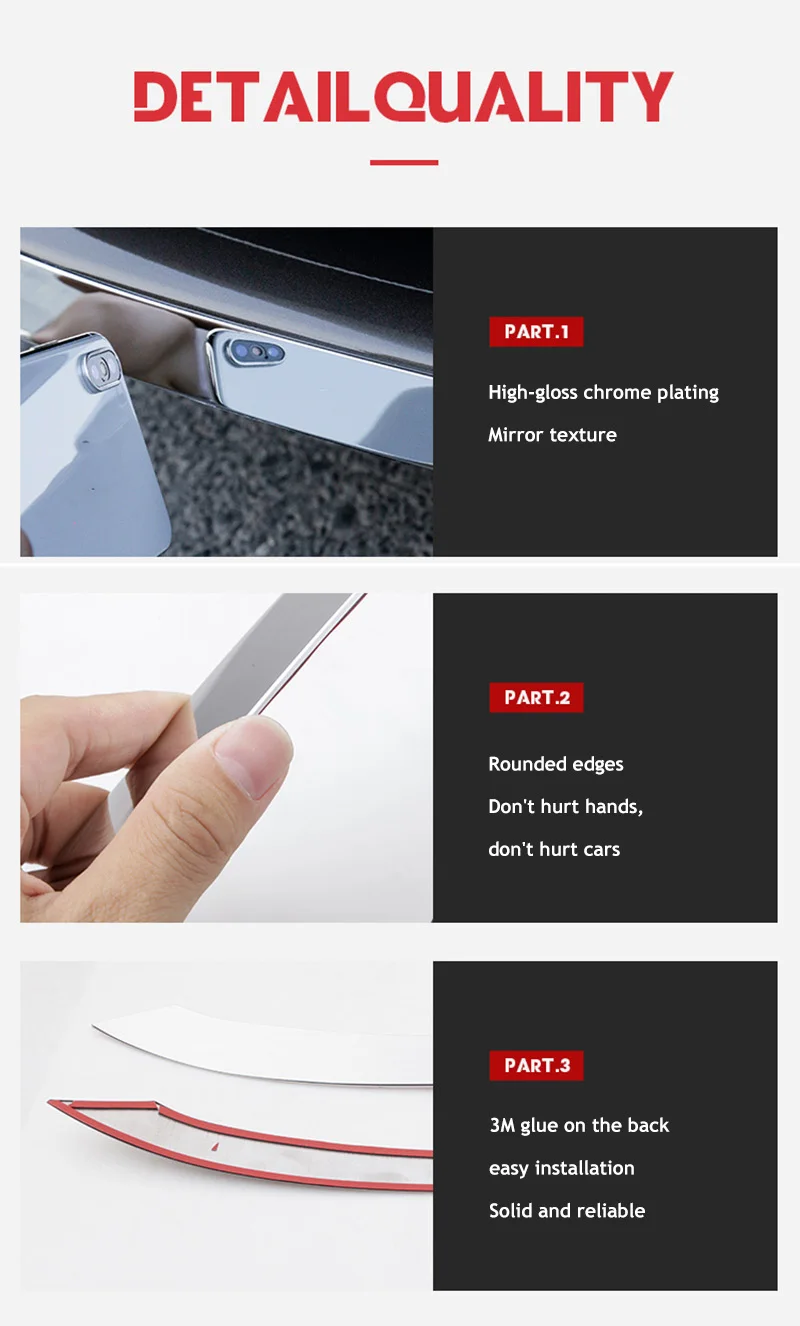 DETAILQUALITY

PART.1

High-gloss chrome plating

Mirror texture

PART.2

Rounded edges

Don't hurt hands,

don't hurt cars

PART.3

3M glue on the back

easy installation

Solid and reliable