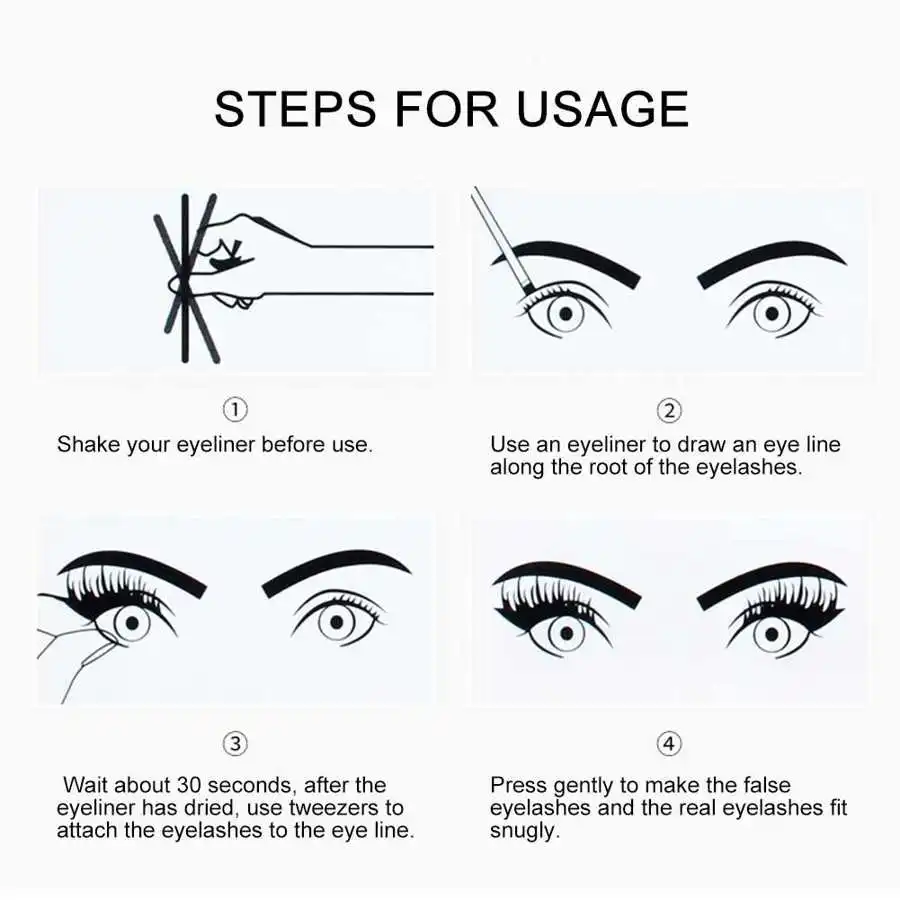 STEPS FOR USAGE

①
Shake your eyeliner before use.

②
Use an eyeliner to draw an eye line along the root of the eyelashes.

③
Wait about 30 seconds, after the eyeliner has dried, use tweezers to attach the eyelashes to the eye line.

④
Press gently to make the false eyelashes and the real eyelashes fit snugly.