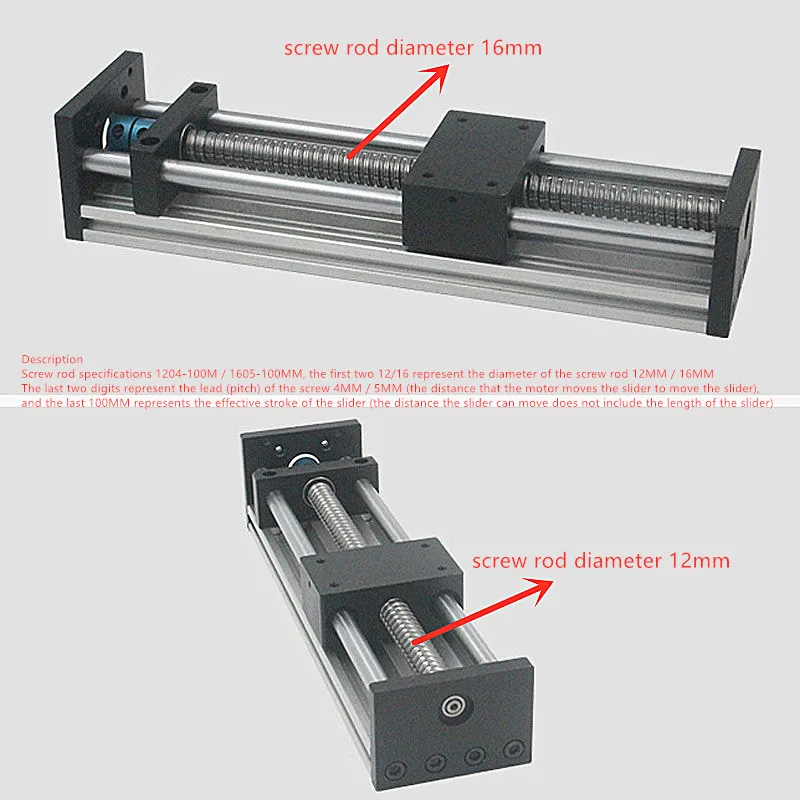 screw rod diameter 16mm

Description
Screw rod specifications 1204-100M / 1605-100MM, the first two 12/16 represent the diameter of the screw rod 12MM / 16MM
The last two digits represent the lead (pitch) of the screw 4MM / 5MM (the distance that the motor moves the slider to move the slider), and the last 100MM represents the effective stroke of the slider (the distance the slider can move does not include the length of the slider)

screw rod diameter 12mm