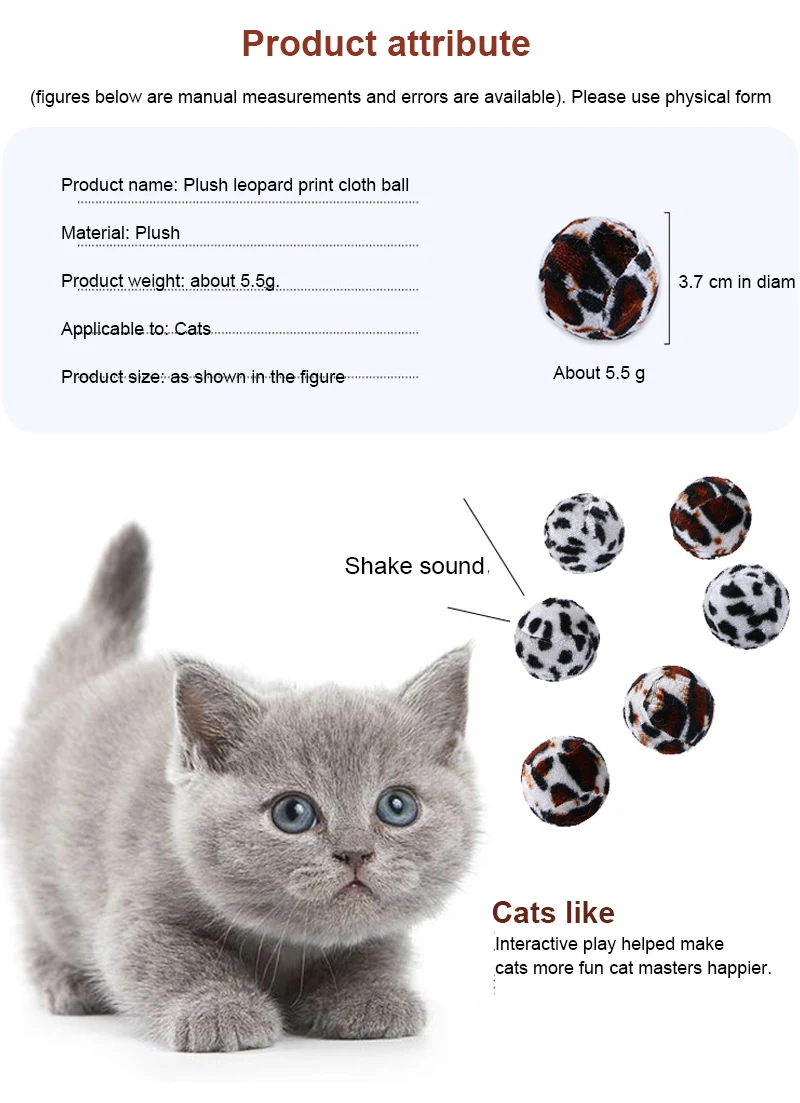 Product attribute

(figures below are manual measurements and errors are available). Please use physical form

Product name: Plush leopard print cloth ball

Material: Plush

Product weight: about 5.5g.

Applicable to: Cats

Product size: as shown in the figure

3.7 cm in diam

About 5.5 g

Shake sound

Cats like

Interactive play helped make cats more fun cat masters happier.