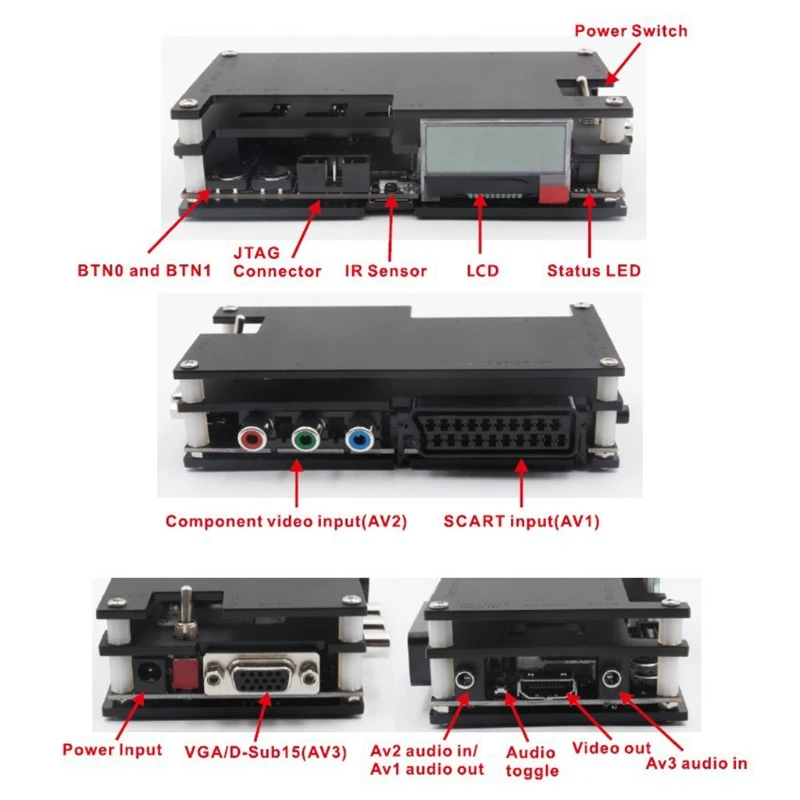 Power Switch

BTN0 and BTN1

JTAG Connector

IR Sensor

LCD

Status LED

Component video input(AV2)

SCART input(AV1)

Power Input

VGA/D-Sub15(AV3)

Av2 audio in/ Av1 audio out

Audio toggle

Video out

Av3 audio in