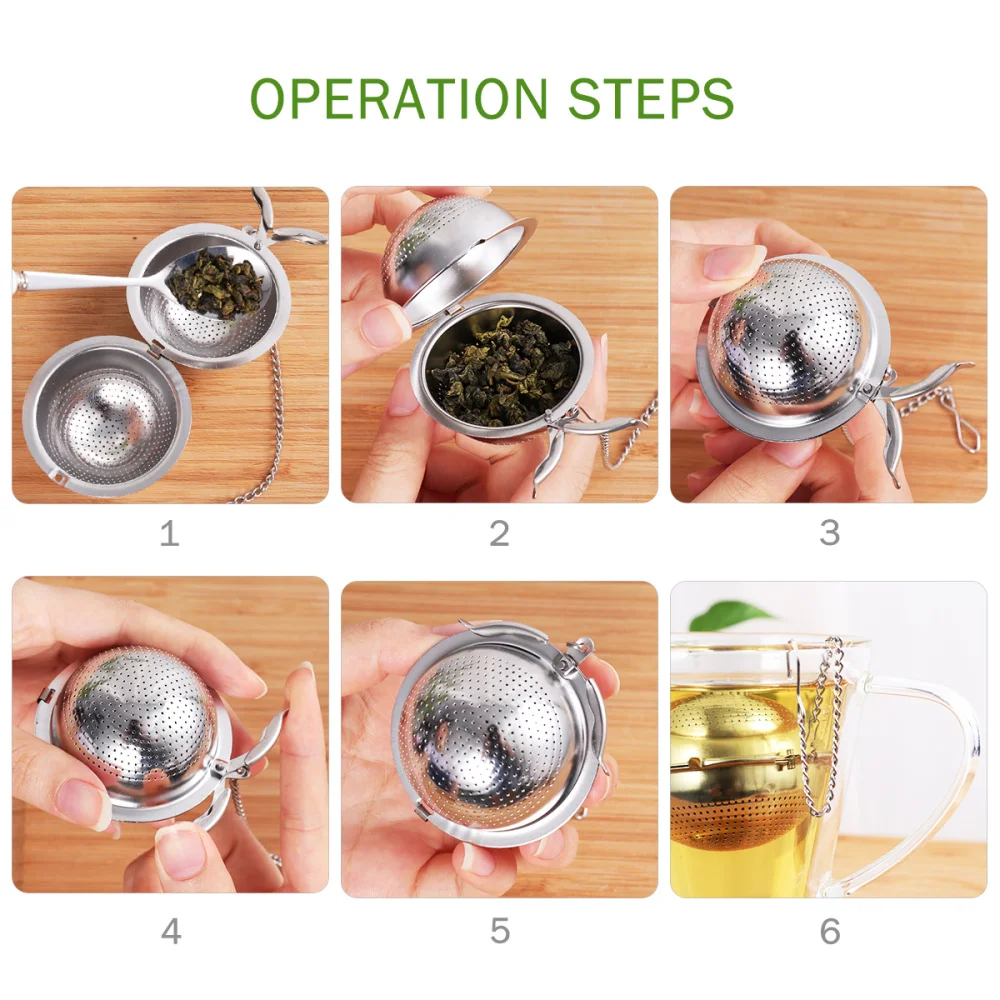 OPERATION STEPS

1

2

3

4

5

6