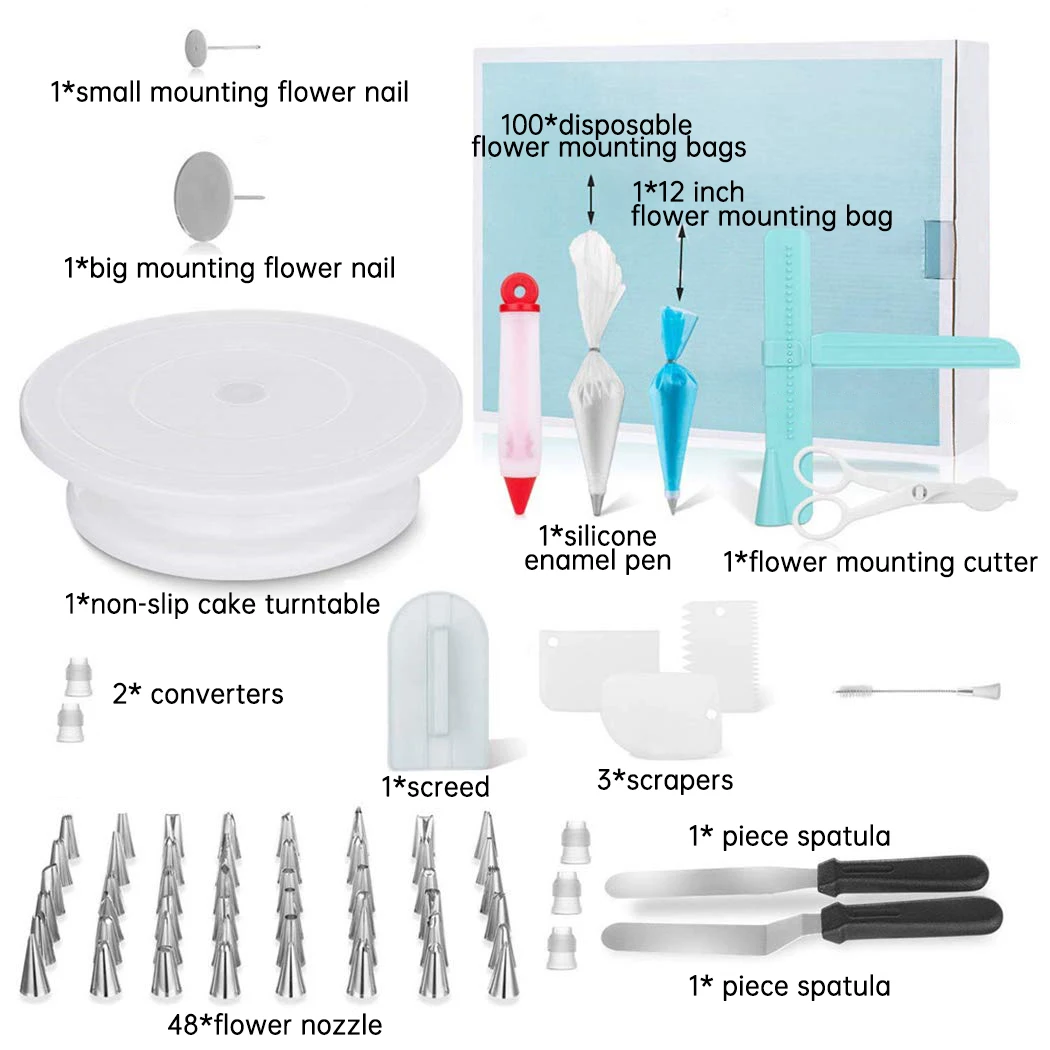 1*small mounting flower nail

1*big mounting flower nail

100*disposable flower mounting bags

1*12 inch flower mounting bag

1*silicone enamel pen

1*flower mounting cutter

1*non-slip cake turntable

2* converters

1*screed

3*scrapers

1* piece spatula

1* piece spatula

48*flower nozzle