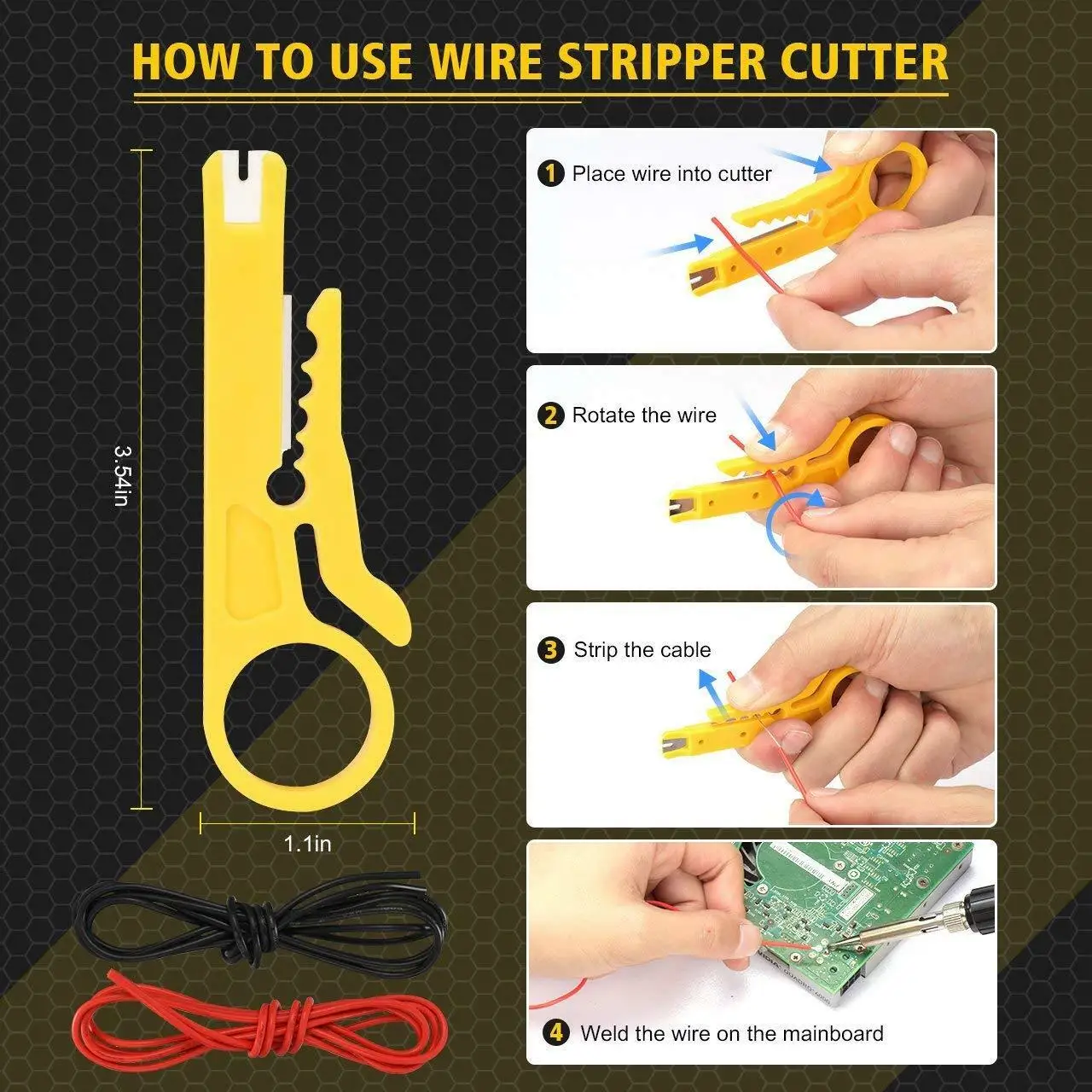 HOW TO USE WIRE STRIPPER CUTTER

3.54in

1.1in

1 Place wire into cutter

2 Rotate the wire

3 Strip the cable

4 Weld the wire on the mainboard