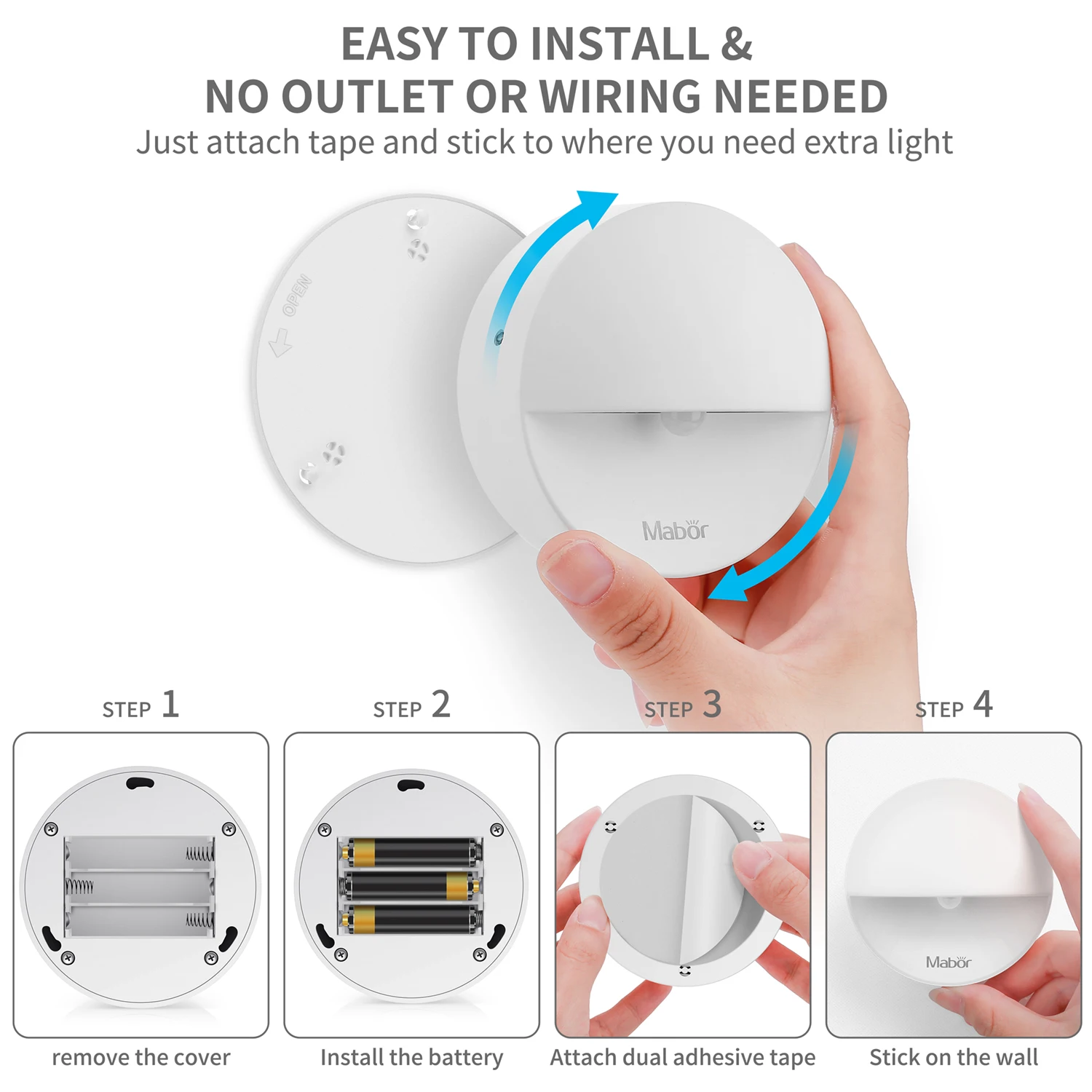 EASY TO INSTALL &
NO OUTLET OR WIRING NEEDED

Just attach tape and stick to where you need extra light

OPEN

Mabor

STEP 1

remove the cover

STEP 2

Install the battery

STEP 3

Attach dual adhesive tape

STEP 4

Mabor

Stick on the wall