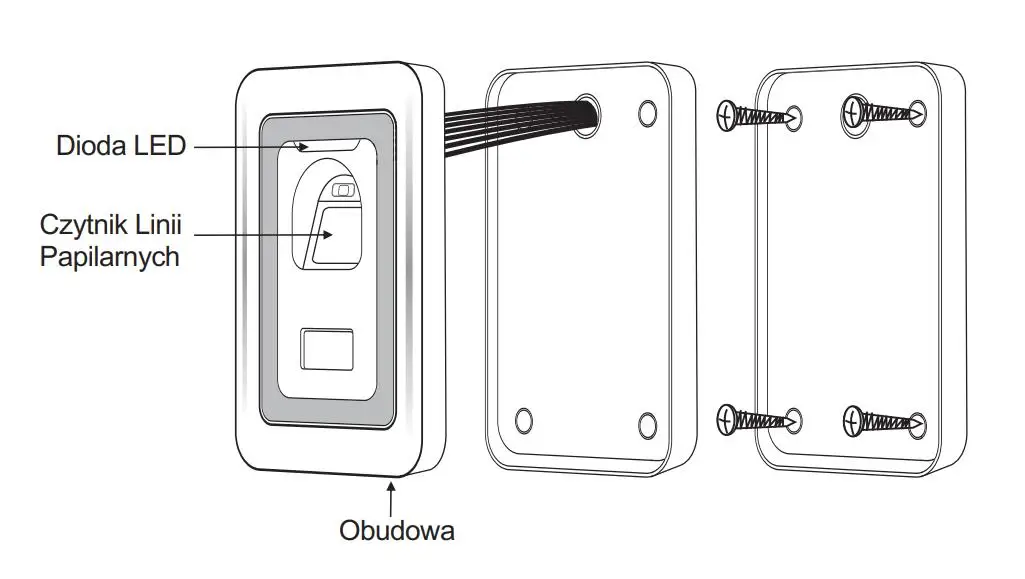 Dioda LED

Czytnik Linii Papilarnych

Obudowa