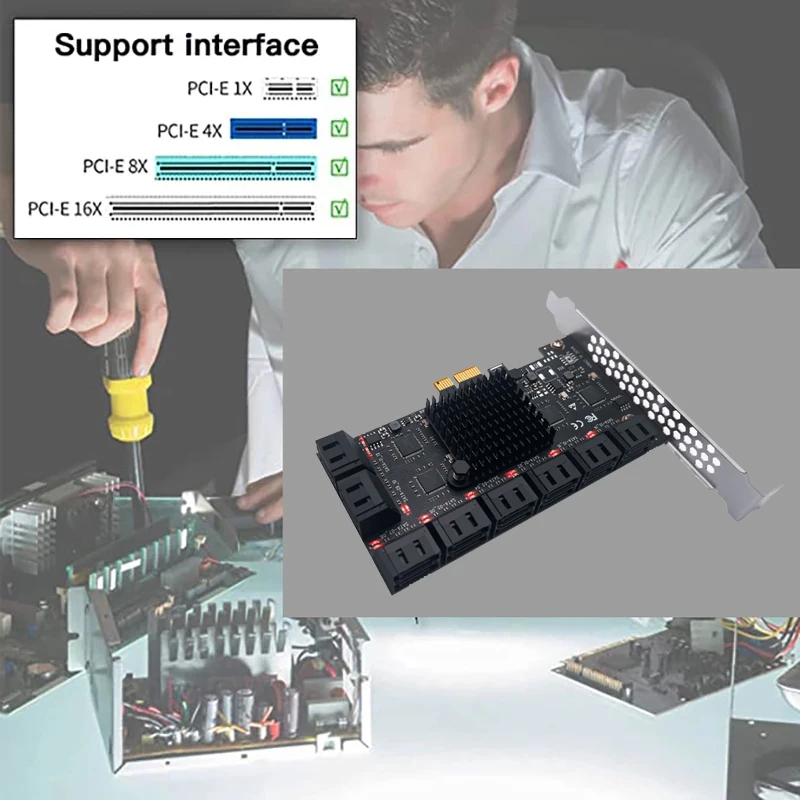 Support interface

PCI-E 1X

PCI-E 4X

PCI-E 8X

PCI-E 16X