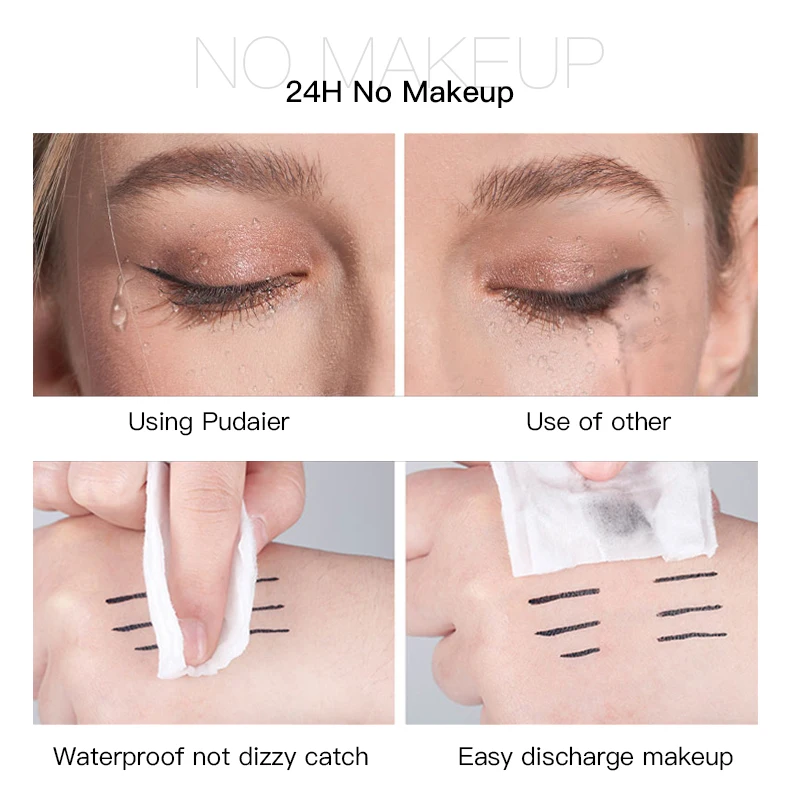 NO MAKEUP
24H No Makeup

Using Pudaier

Use of other

Waterproof not dizzy catch

Easy discharge makeup