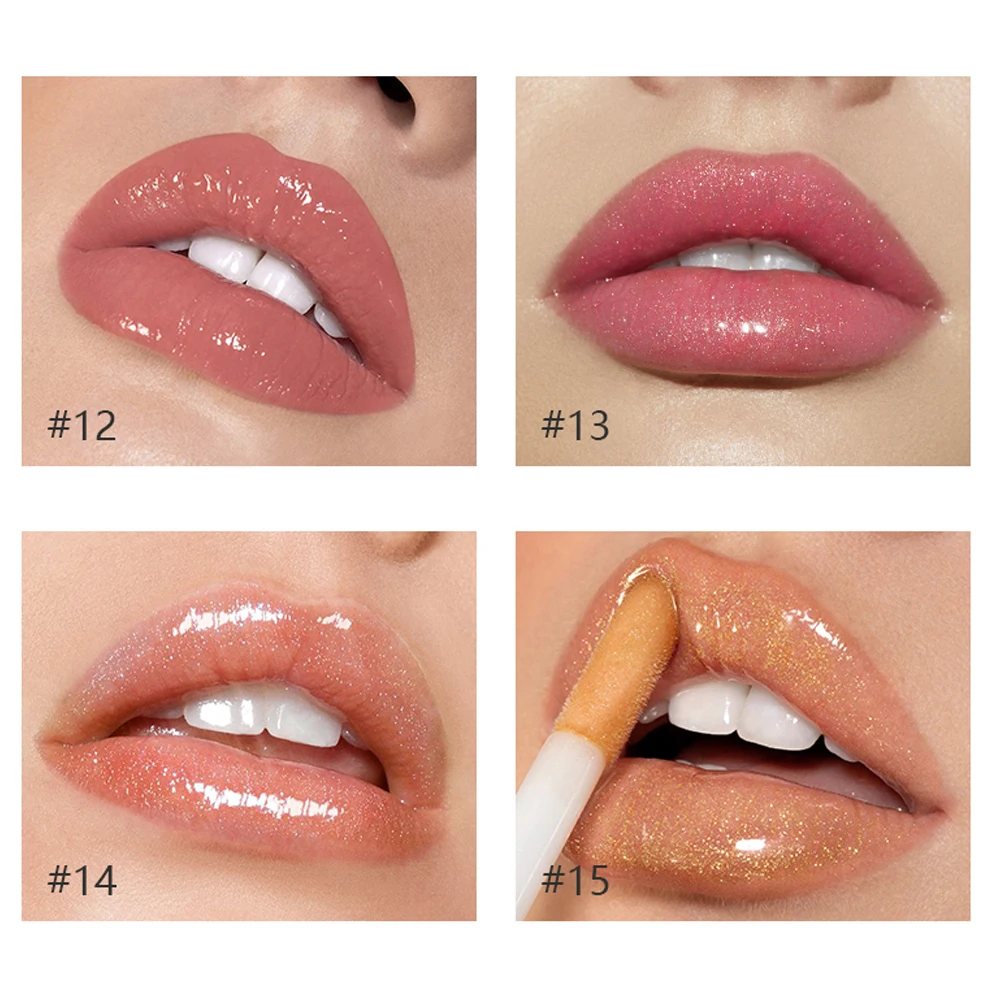 #12

#13

#14

#15