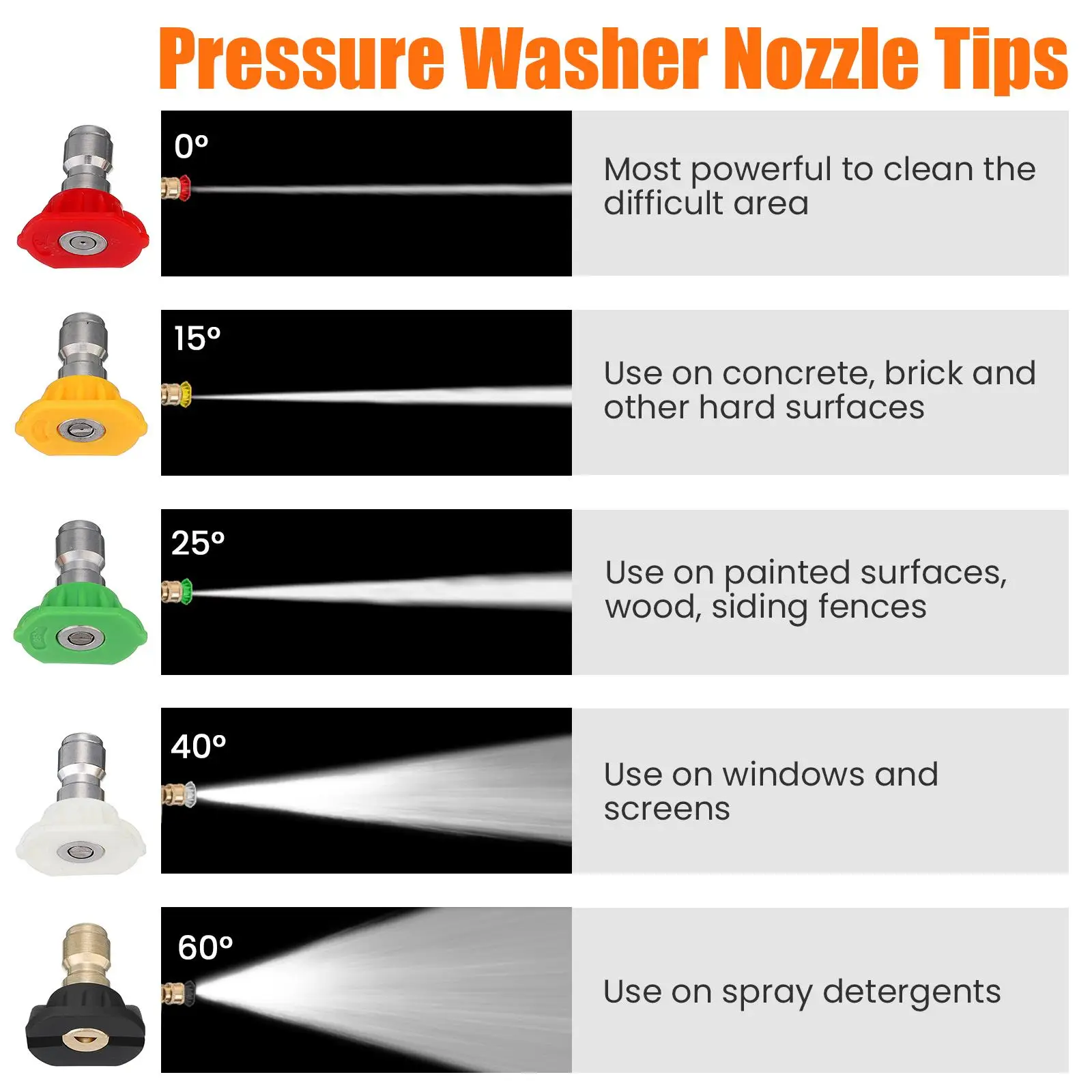 Pressure Washer Nozzle Tips

0°

Most powerful to clean the difficult area

15°

Use on concrete, brick and other hard surfaces

25°

Use on painted surfaces, wood, siding fences

40°

Use on windows and screens

60°

Use on spray detergents