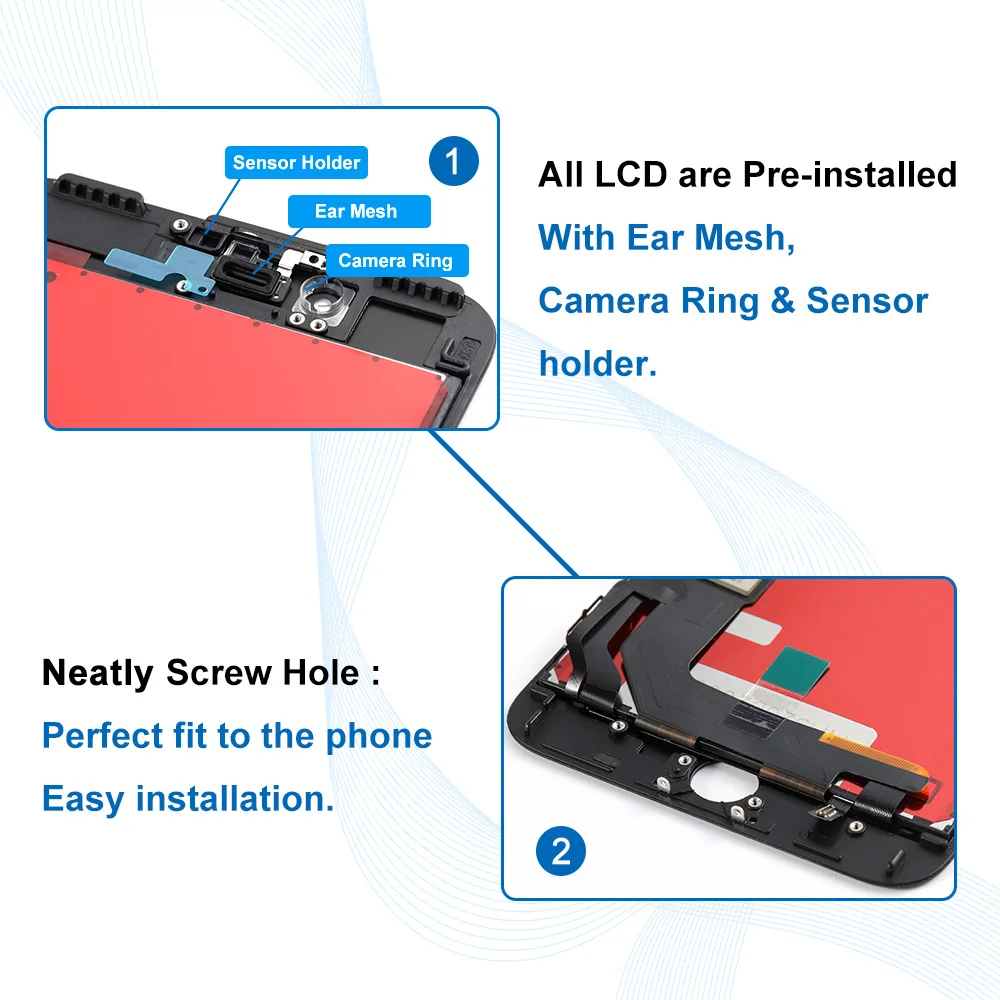 Sensor Holder
Ear Mesh
Camera Ring
1

All LCD are Pre-installed
With Ear Mesh,
Camera Ring & Sensor
holder.

Neatly Screw Hole :
Perfect fit to the phone
Easy installation.

2