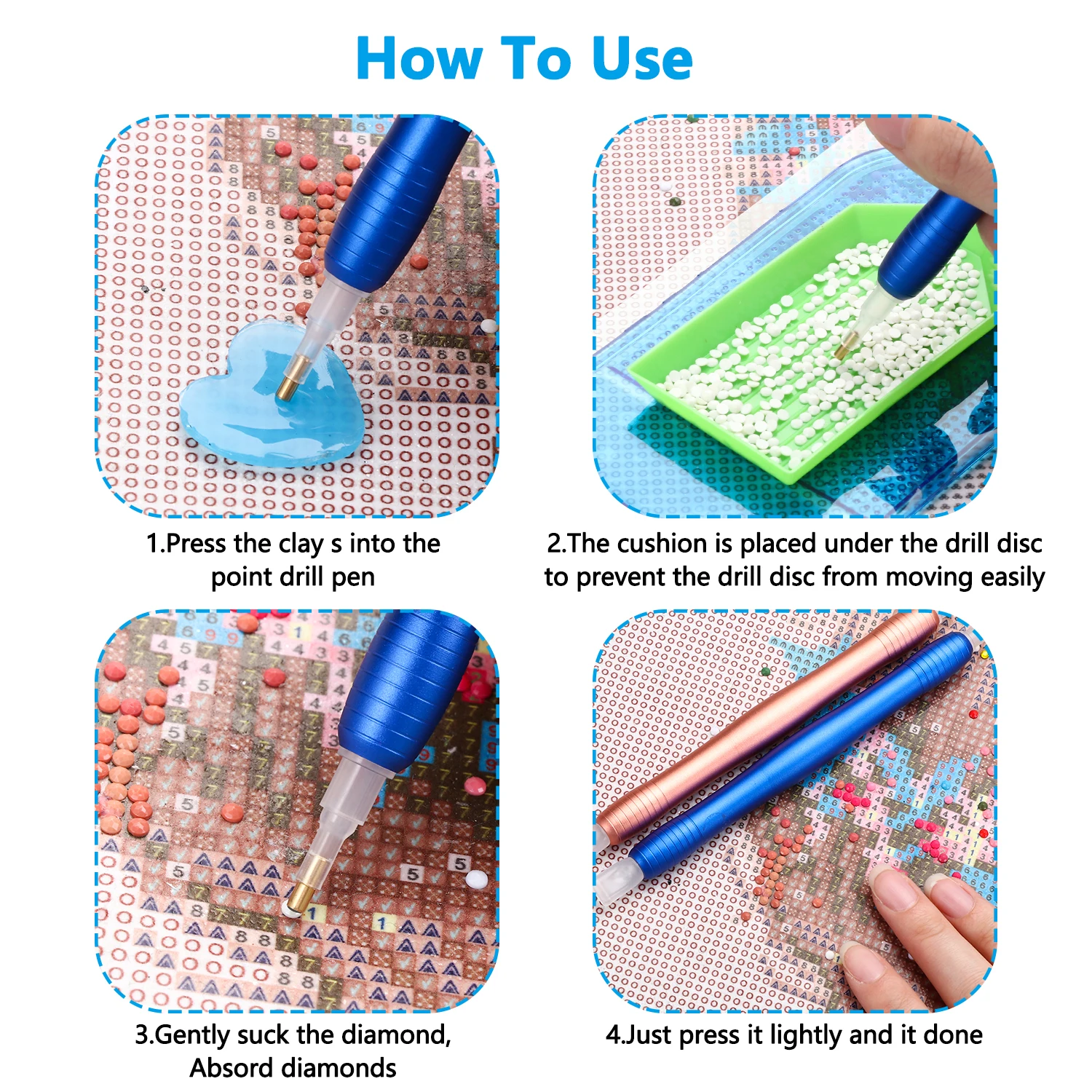 How To Use

1.Press the clay s into the point drill pen

2.The cushion is placed under the drill disc to prevent the drill disc from moving easily

3.Gently suck the diamond, Absord diamonds

4.Just press it lightly and it done