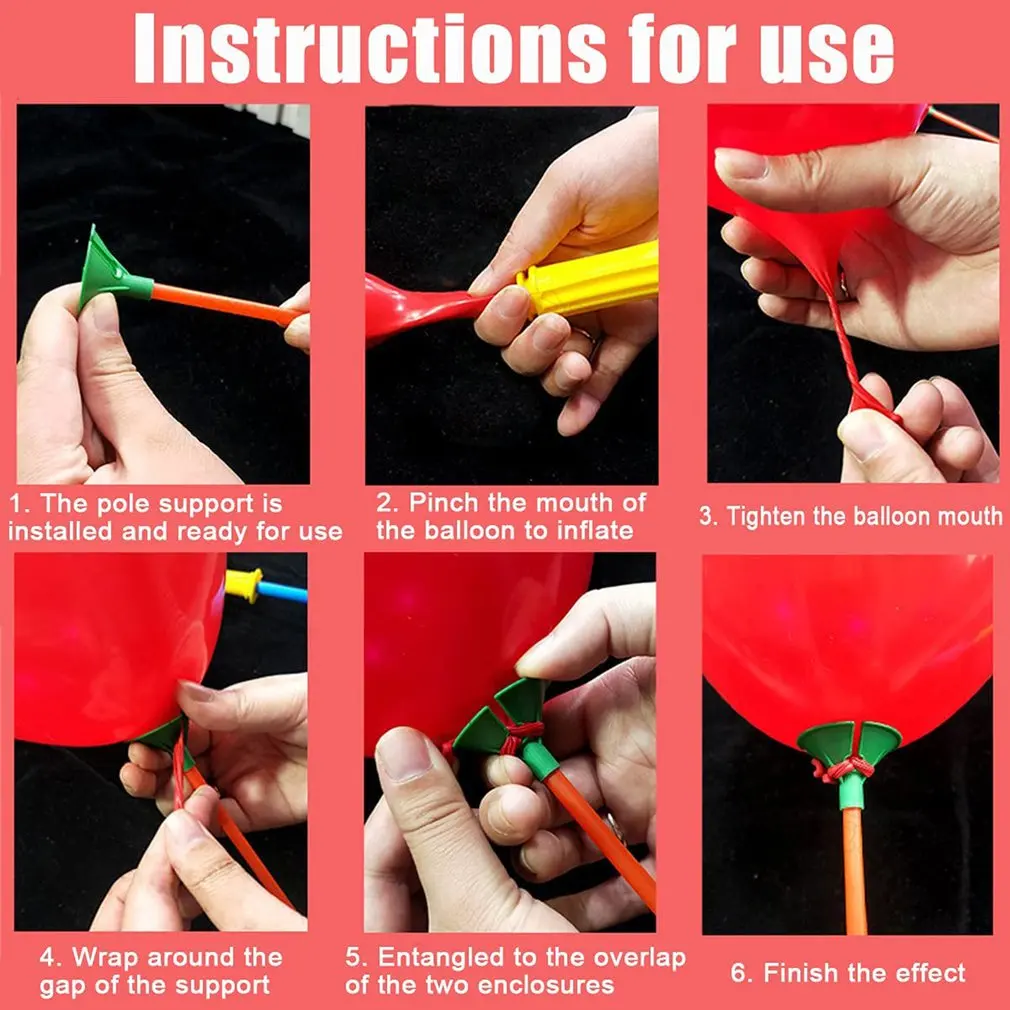 Instructions for use

1. The pole support is installed and ready for use

2. Pinch the mouth of the balloon to inflate

3. Tighten the balloon mouth

4. Wrap around the gap of the support

5. Entangled to the overlap of the two enclosures

6. Finish the effect