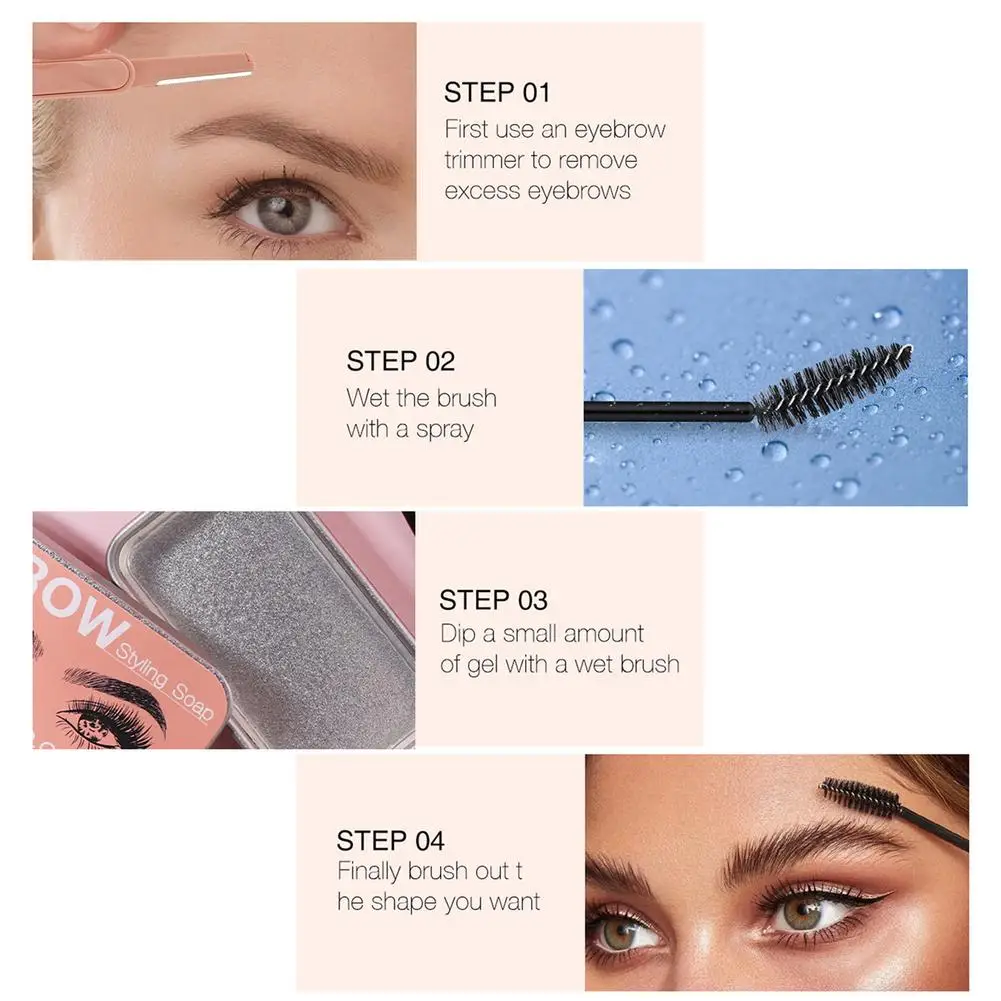 STEP 01
First use an eyebrow trimmer to remove excess eyebrows

STEP 02
Wet the brush with a spray

ROW
Styling Soap

STEP 03
Dip a small amount of gel with a wet brush

STEP 04
Finally brush out t he shape you want