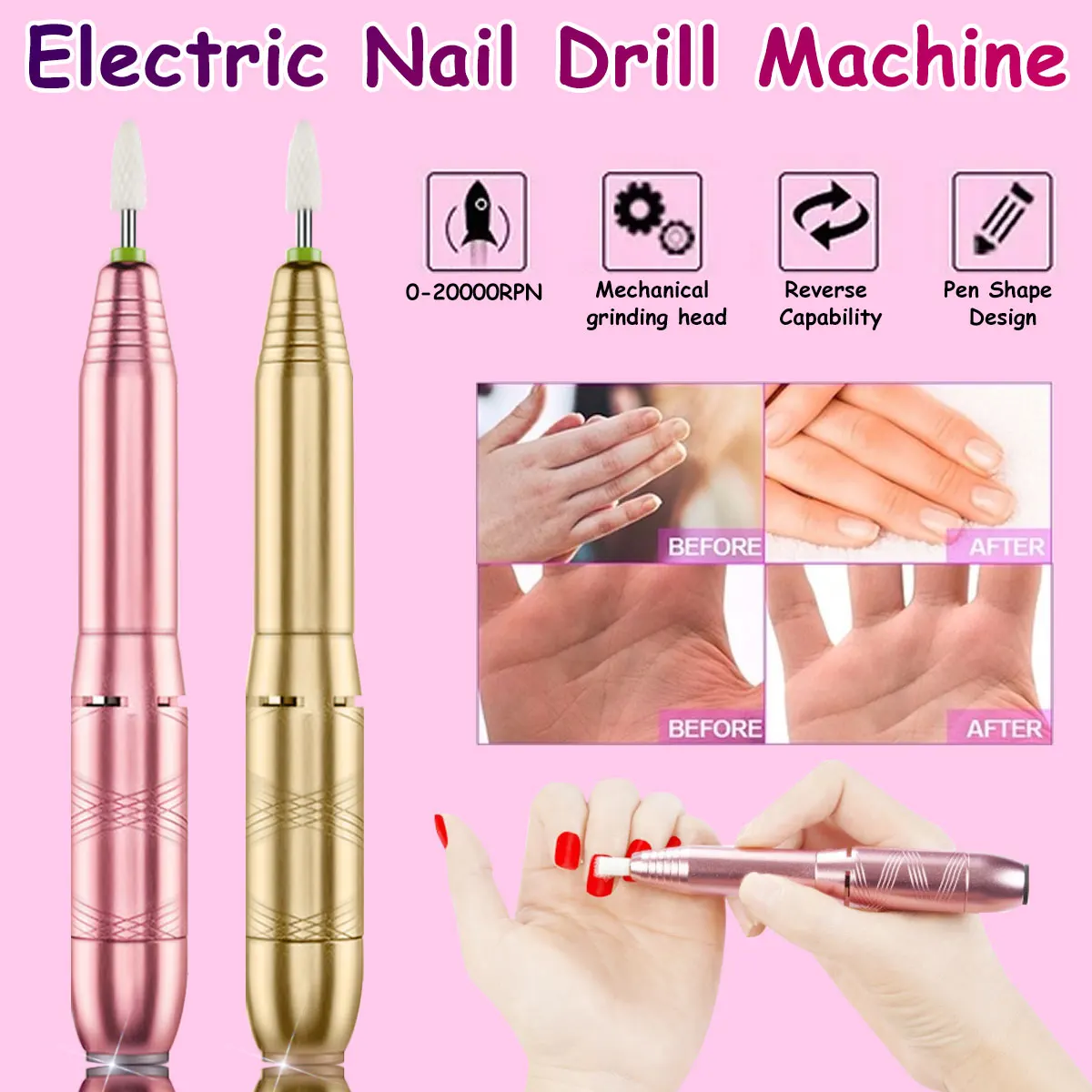 Electric Nail Drill Machine

0-20000RPN

Mechanical grinding head

Reverse Capability

Pen Shape Design

BEFORE

AFTER

BEFORE

AFTER