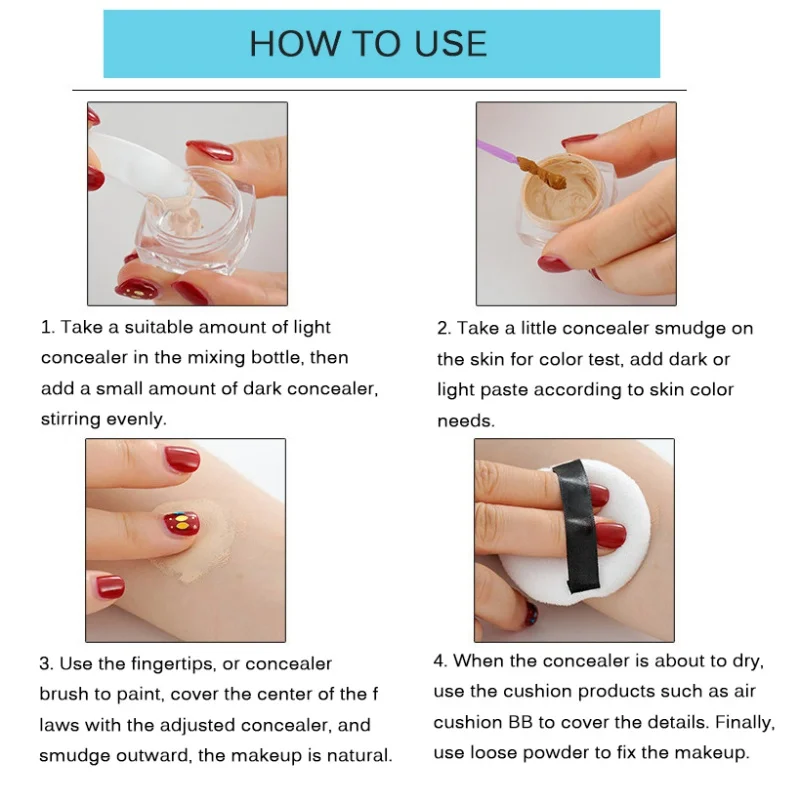 HOW TO USE

1. Take a suitable amount of light concealer in the mixing bottle, then add a small amount of dark concealer, stirring evenly.

2. Take a little concealer smudge on the skin for color test, add dark or light paste according to skin color needs.

3. Use the fingertips, or concealer brush to paint, cover the center of the f laws with the adjusted concealer, and smudge outward, the makeup is natural.

4. When the concealer is about to dry, use the cushion products such as air cushion BB to cover the details. Finally, use loose powder to fix the makeup.