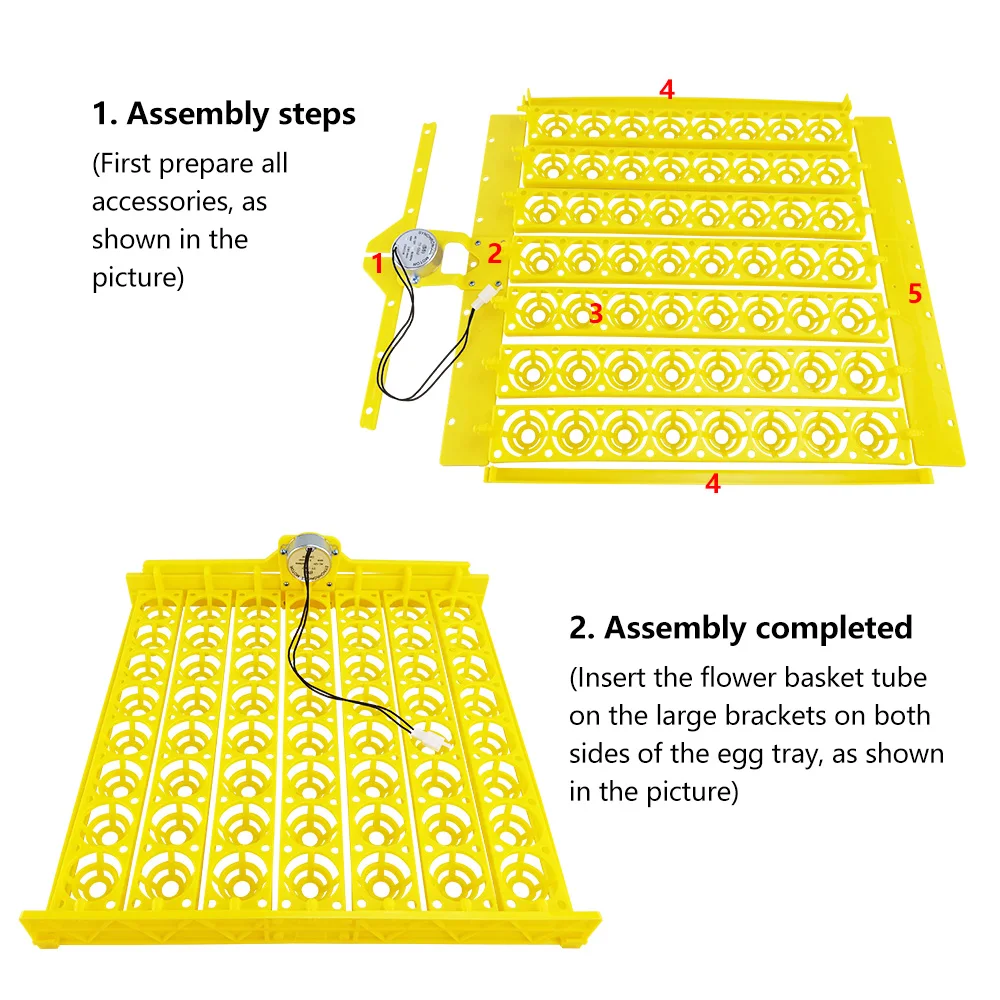 1. Assembly steps

(First prepare all accessories, as shown in the picture)

4

1

2

3

5

4

2. Assembly completed

(Insert the flower basket tube on the large brackets on both sides of the egg tray, as shown in the picture)