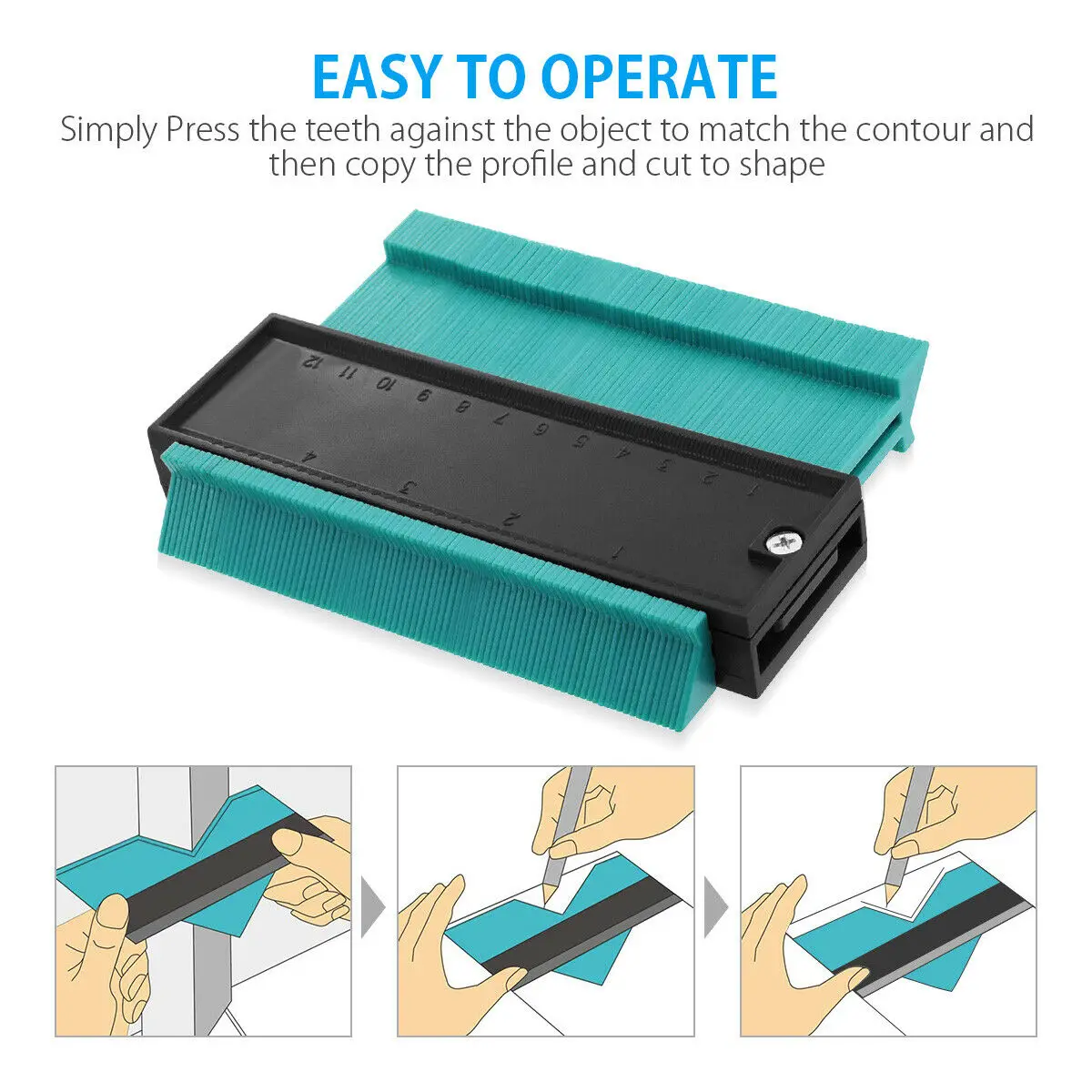 EASY TO OPERATE

Simply Press the teeth against the object to match the contour and then copy the profile and cut to shape

12 11 10 9 8 7 6 5 4 3 2 1

4 3 2 1