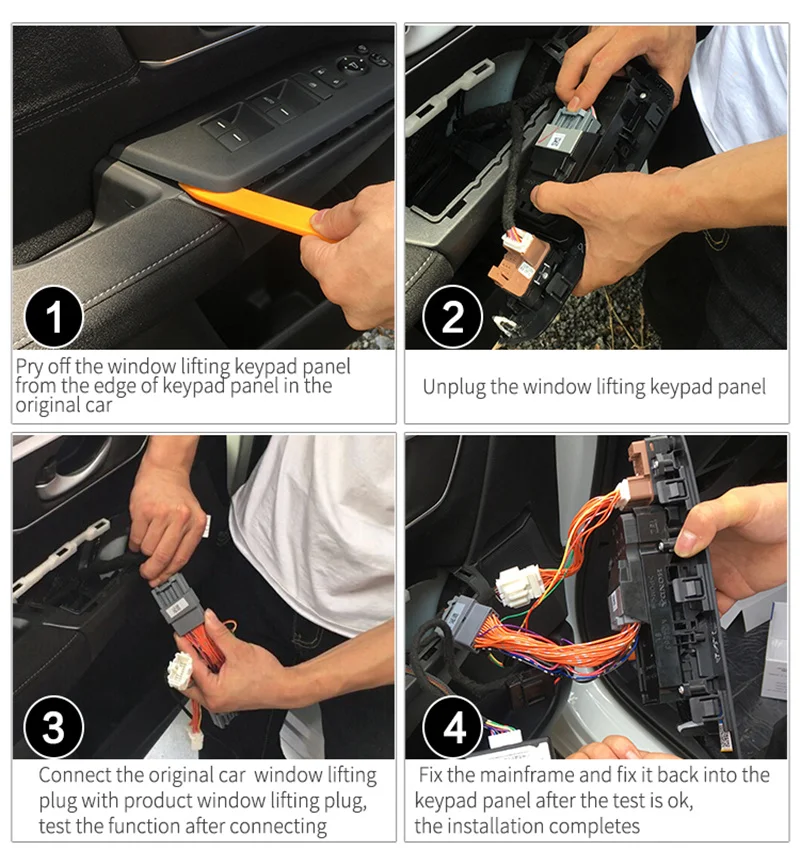 1

Pry off the window lifting keypad panel from the edge of keypad panel in the original car

2

Unplug the window lifting keypad panel

3

Connect the original car window lifting plug with product window lifting plug, test the function after connecting

4

Fix the mainframe and fix it back into the keypad panel after the test is ok, the installation completes