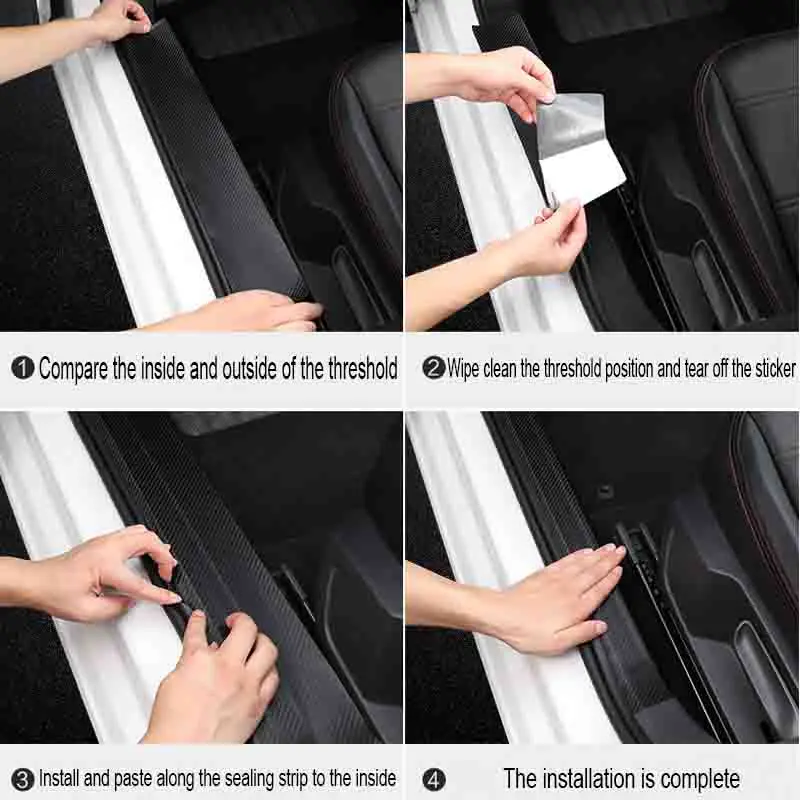 ❶ Compare the inside and outside of the threshold

❷ Wipe clean the threshold position and tear off the sticker

❸ Install and paste along the sealing strip to the inside

❹ The installation is complete