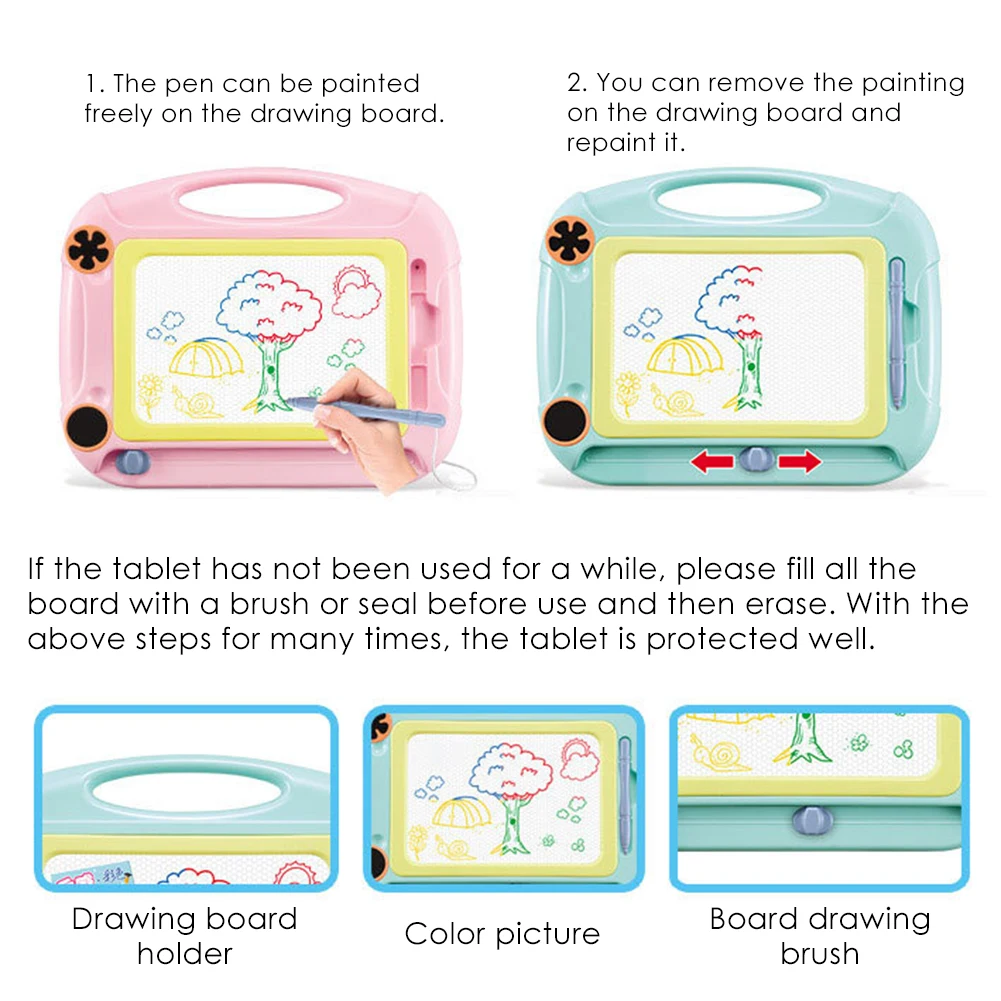 1. The pen can be painted freely on the drawing board.

2. You can remove the painting on the drawing board and repaint it.

If the tablet has not been used for a while, please fill all the board with a brush or seal before use and then erase. With the above steps for many times, the tablet is protected well.

Drawing board holder

Color picture

Board drawing brush