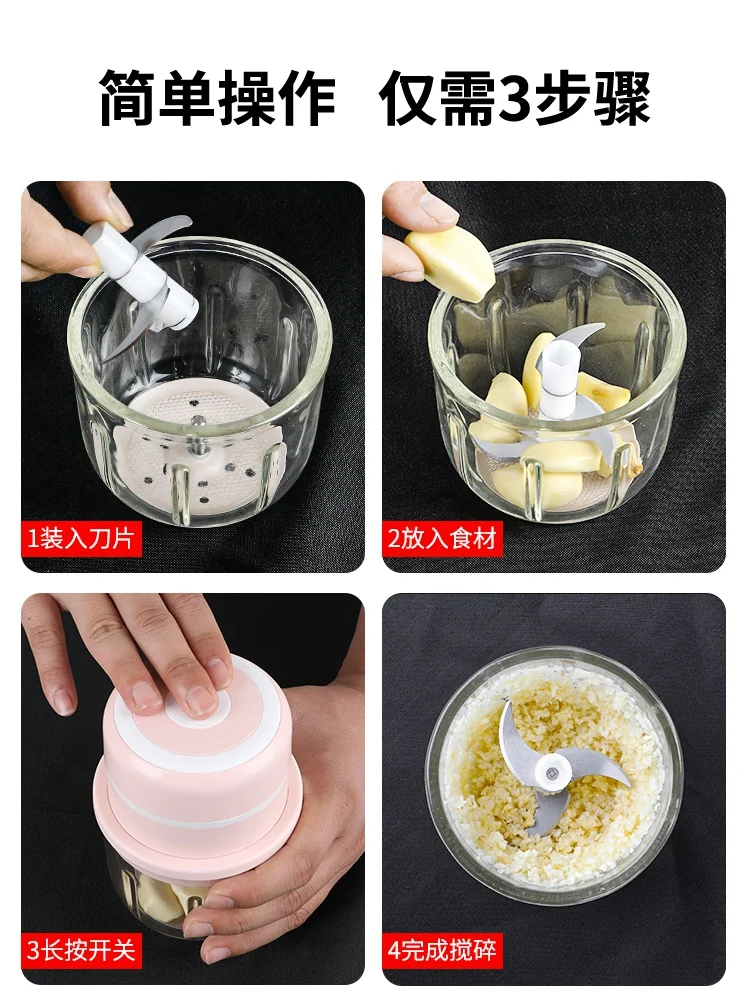 简单操作 仅需3步骤

1装入刀片

2放入食材

3长按开关

4完成搅碎