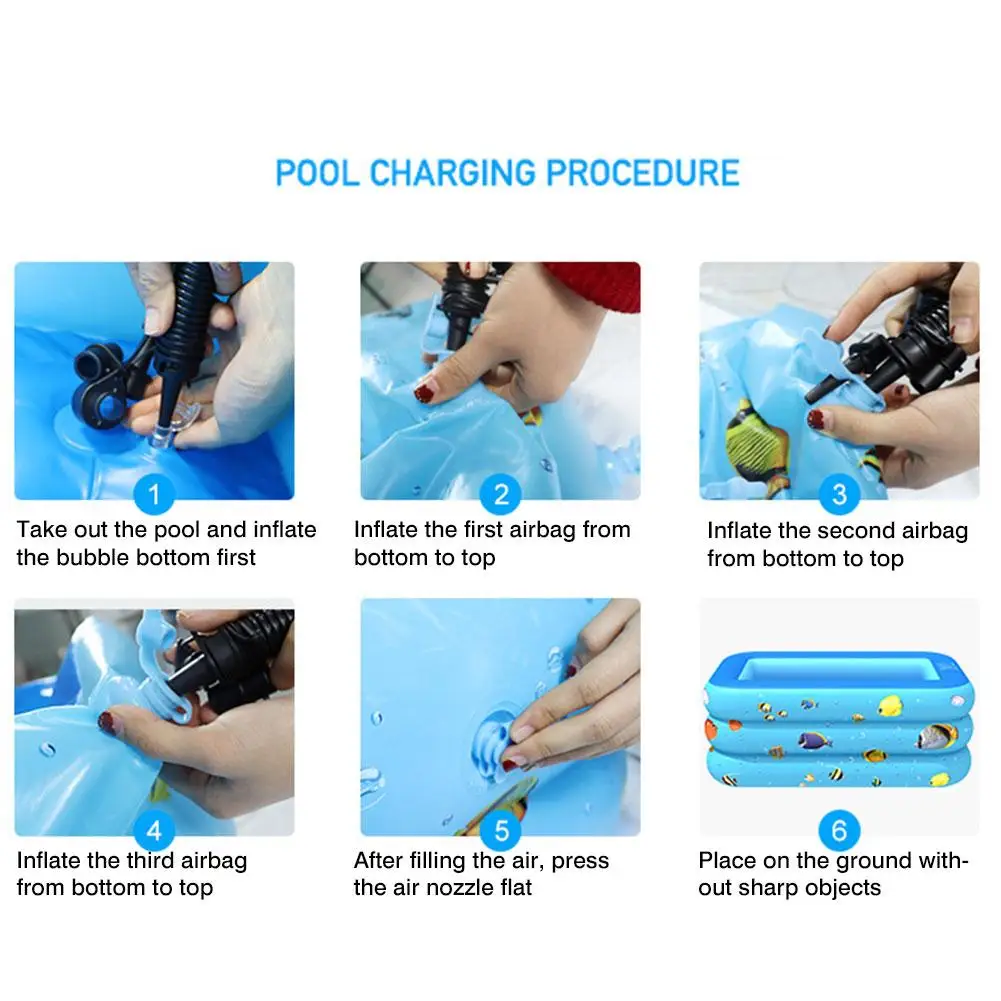 POOL CHARGING PROCEDURE

1
Take out the pool and inflate the bubble bottom first

2
Inflate the first airbag from bottom to top

3
Inflate the second airbag from bottom to top

4
Inflate the third airbag from bottom to top

5
After filling the air, press the air nozzle flat

6
Place on the ground without sharp objects