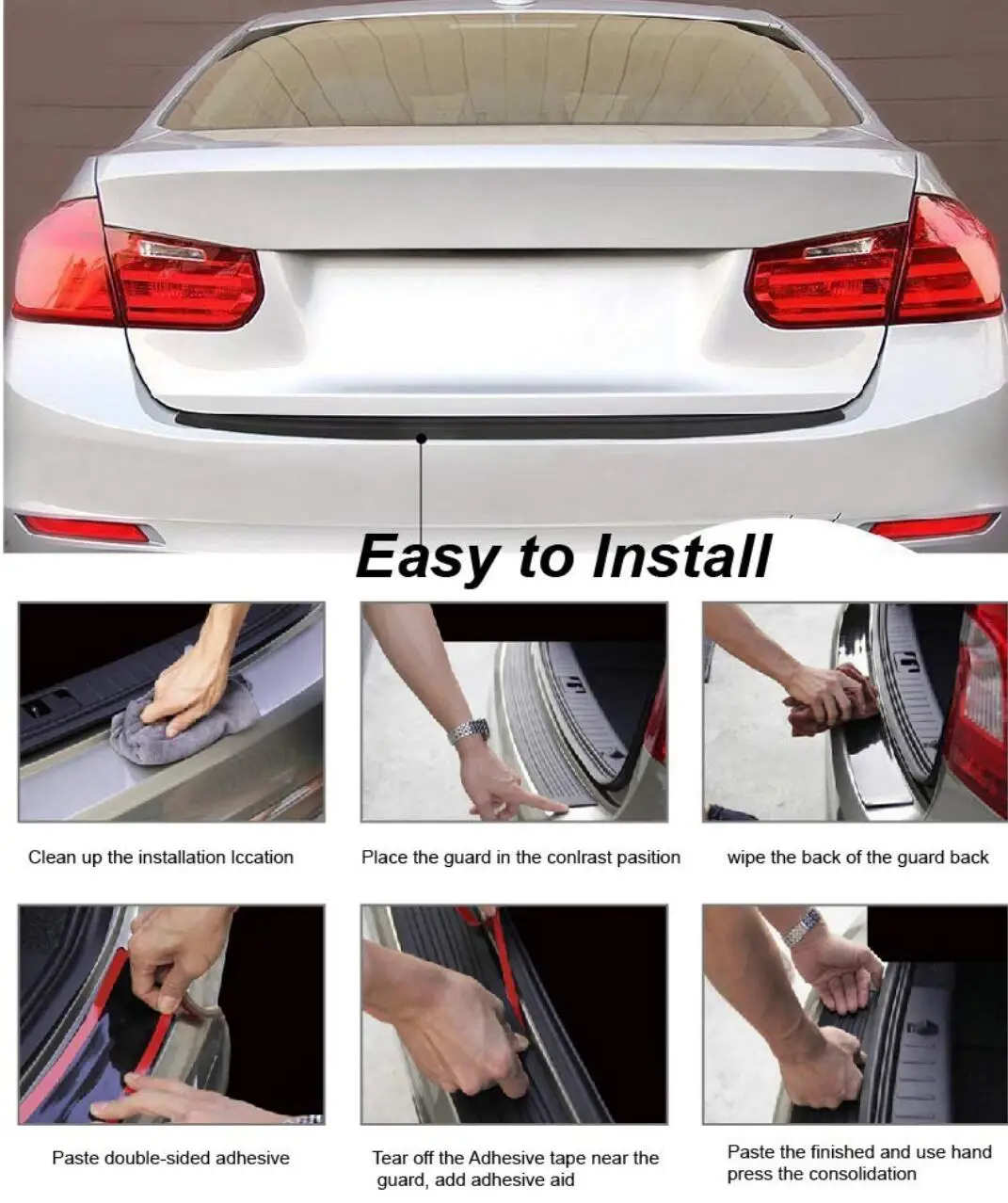 Easy to Install

Clean up the installation lccation

Place the guard in the conlrast pasition

wipe the back of the guard back

Paste double-sided adhesive

Tear off the Adhesive tape near the guard, add adhesive aid

Paste the finished and use hand press the consolidation