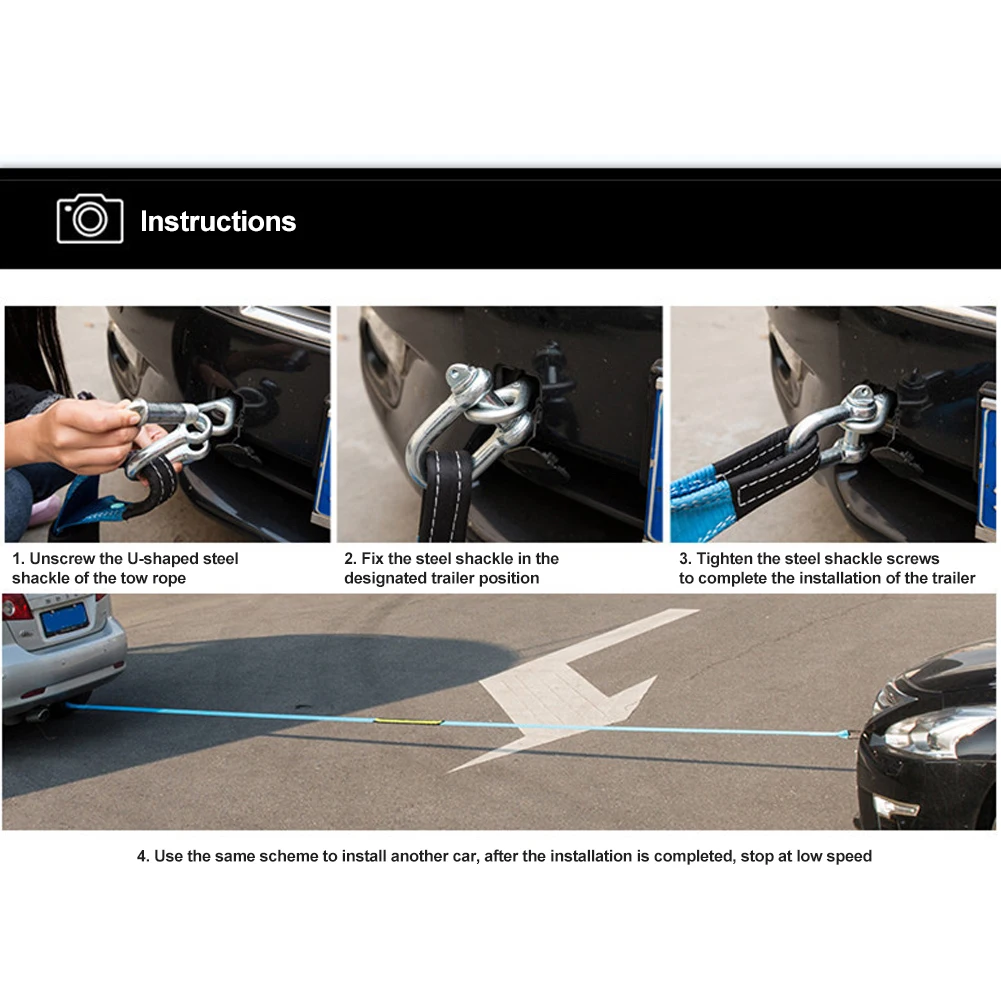 Instructions

1. Unscrew the U-shaped steel shackle of the tow rope

2. Fix the steel shackle in the designated trailer position

3. Tighten the steel shackle screws to complete the installation of the trailer

4. Use the same scheme to install another car, after the installation is completed, stop at low speed