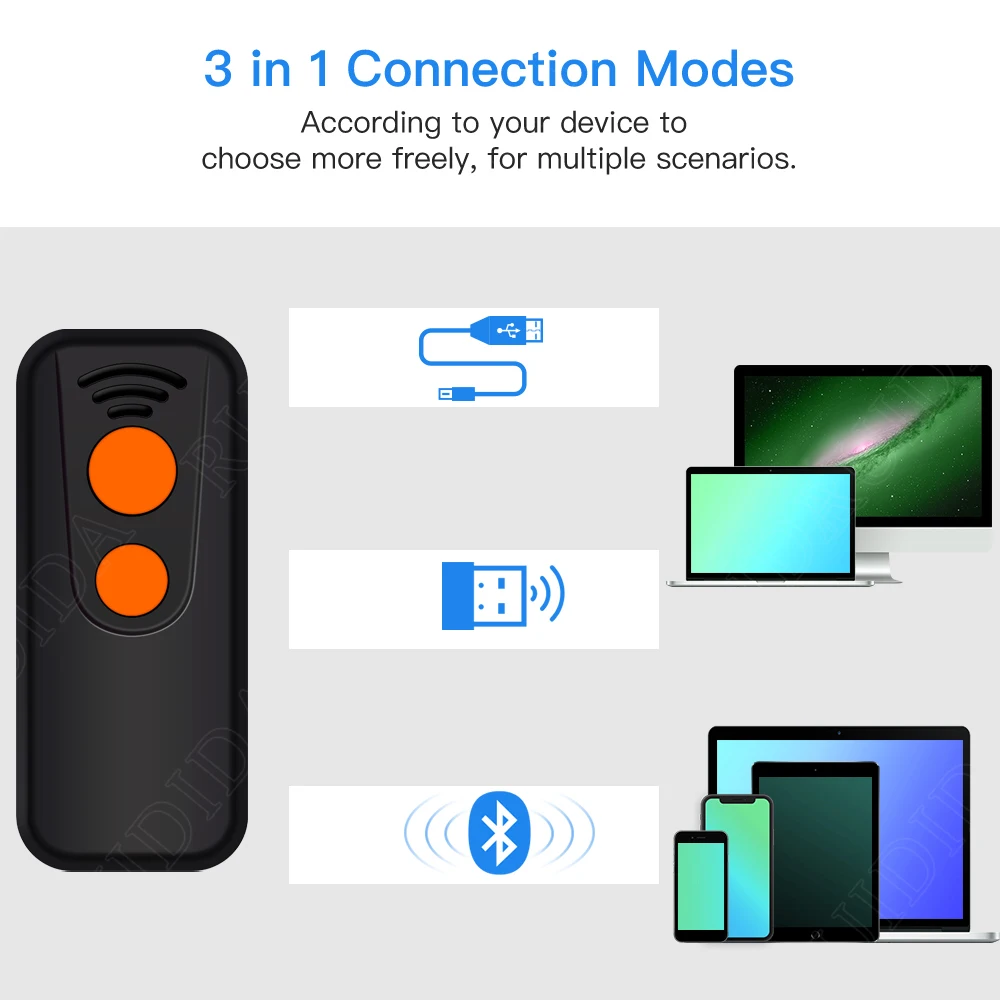 3 in 1 Connection Modes

According to your device to choose more freely, for multiple scenarios.