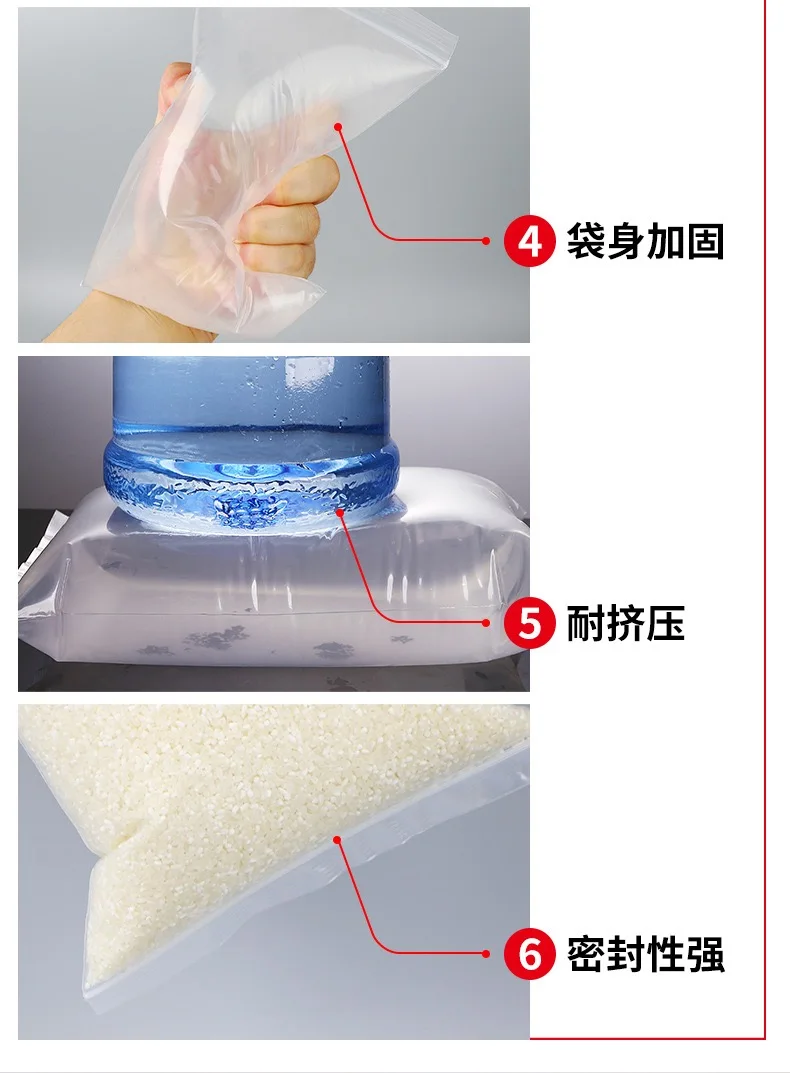 4 袋身加固

5 耐挤压

6 密封性强