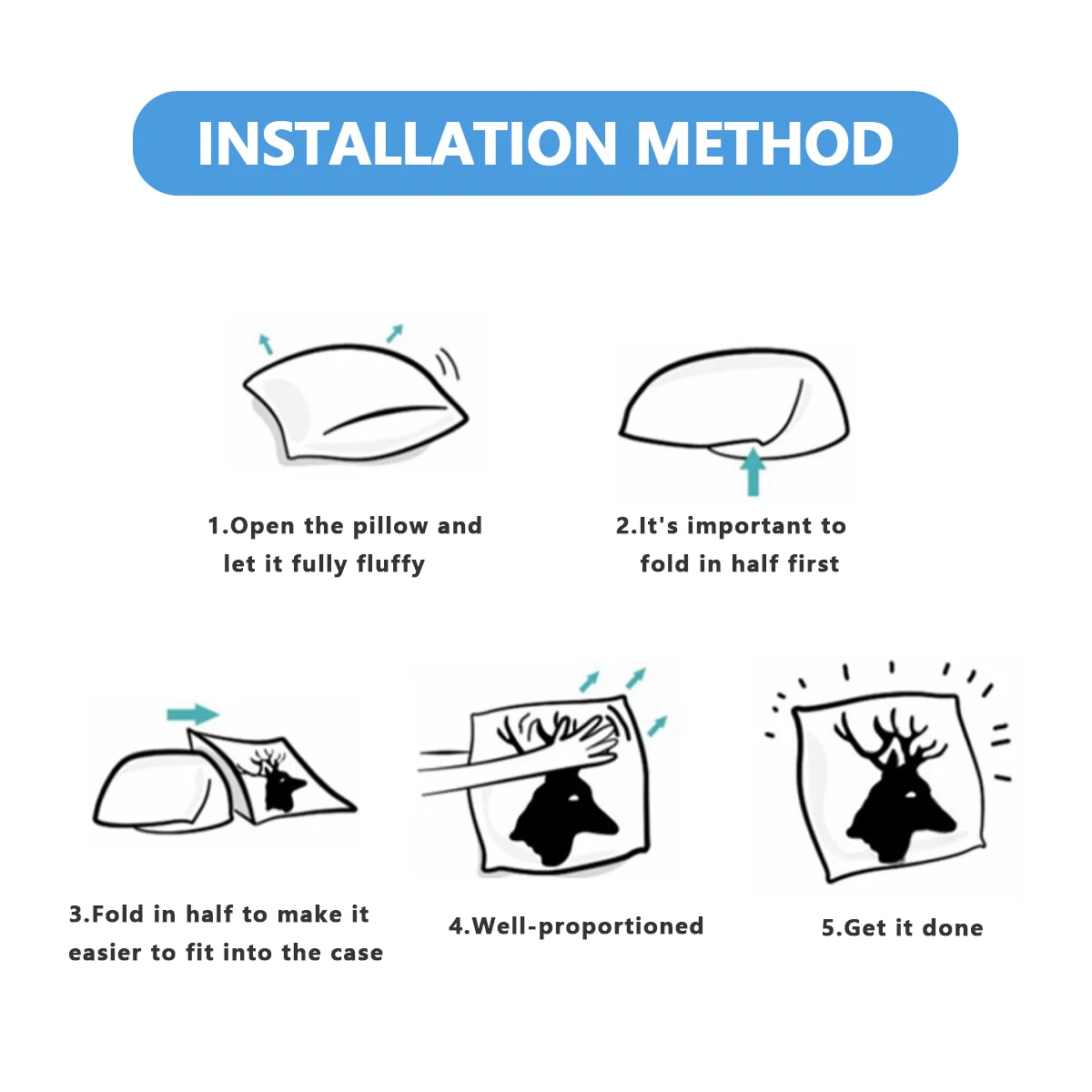 INSTALLATION METHOD

1.Open the pillow and let it fully fluffy

2.It's important to fold in half first

3.Fold in half to make it easier to fit into the case

4.Well-proportioned

5.Get it done