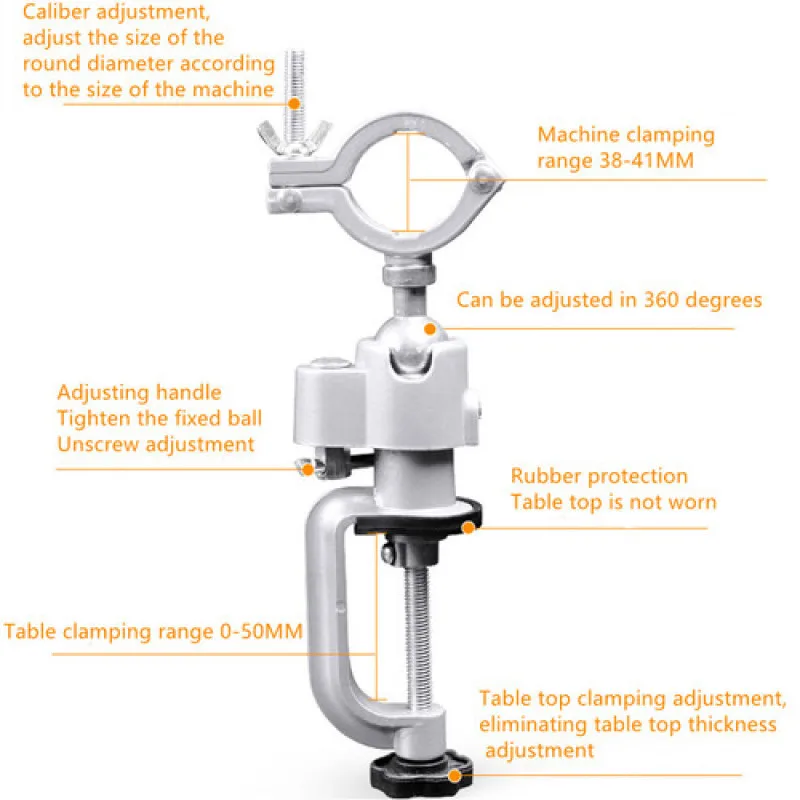 Caliber adjustment, adjust the size of the round diameter according to the size of the machine

Machine clamping range 38-41MM

Can be adjusted in 360 degrees

Adjusting handle
Tighten the fixed ball
Unscrew adjustment

Rubber protection
Table top is not worn

Table clamping range 0-50MM

Table top clamping adjustment, eliminating table top thickness adjustment