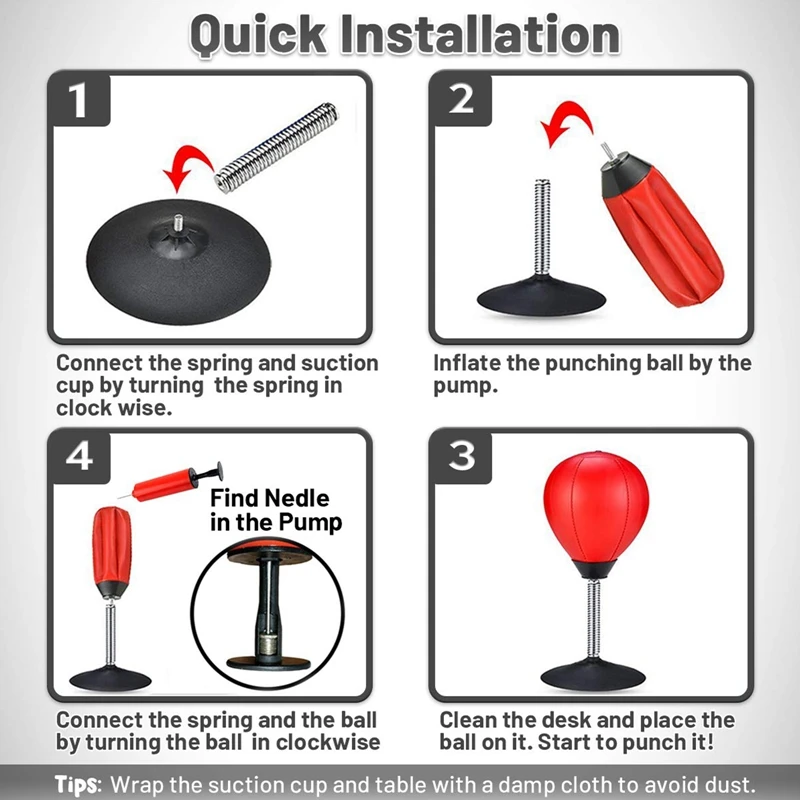 Quick Installation

1

Connect the spring and suction cup by turning the spring in clock wise.

2

Inflate the punching ball by the pump.

4

Find Nedle in the Pump

Connect the spring and the ball by turning the ball in clockwise

3

Clean the desk and place the ball on it. Start to punch it!

Tips: Wrap the suction cup and table with a damp cloth to avoid dust.